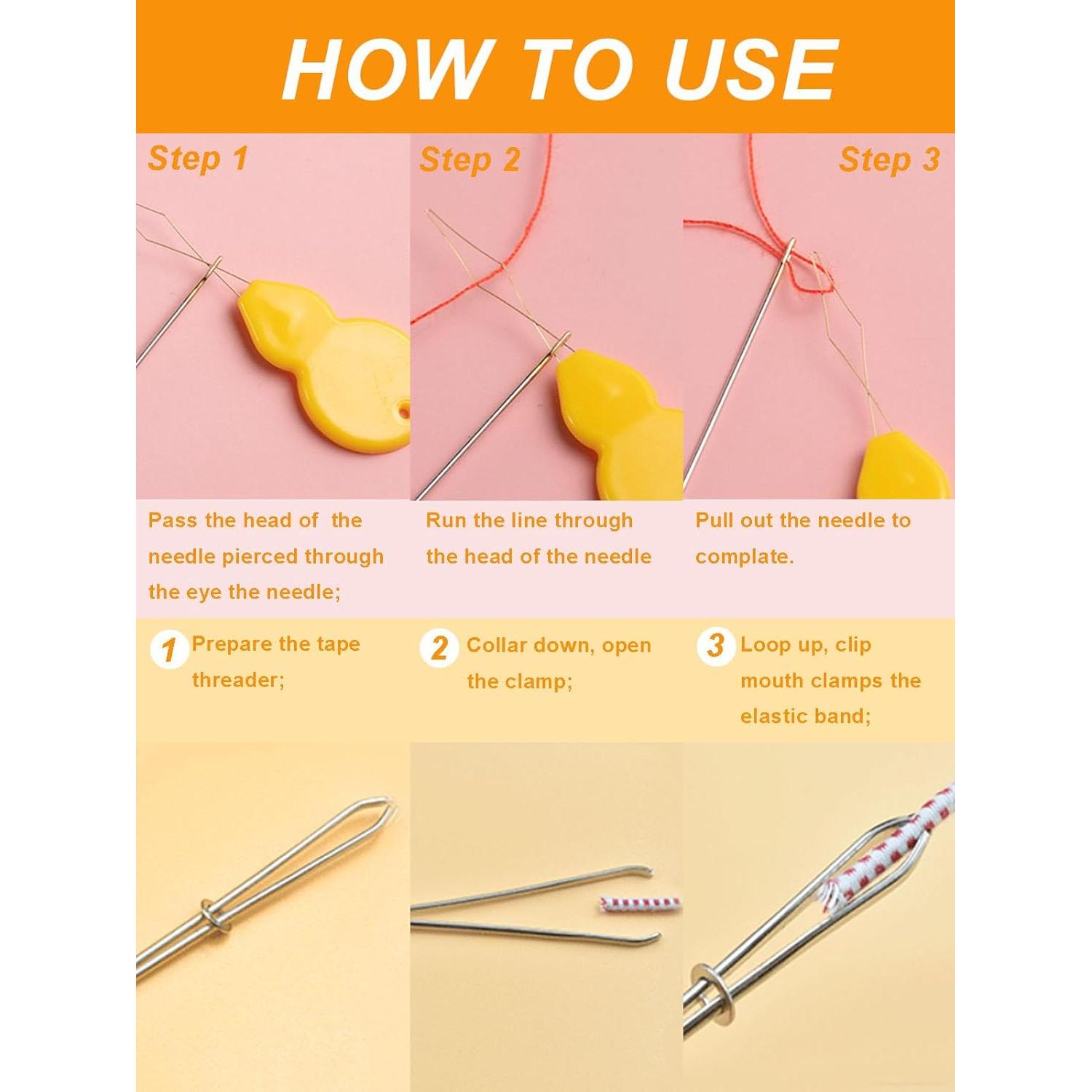 HOW TO USE

Step 1

Step 2

Step 3

Pass the head of the needle pierced through the eye the needle;

Run the line through the head of the needle

Pull out the needle to complate.

1 Prepare the tape threader;

2 Collar down, open the clamp;

3 Loop up, clip mouth clamps the elastic band;