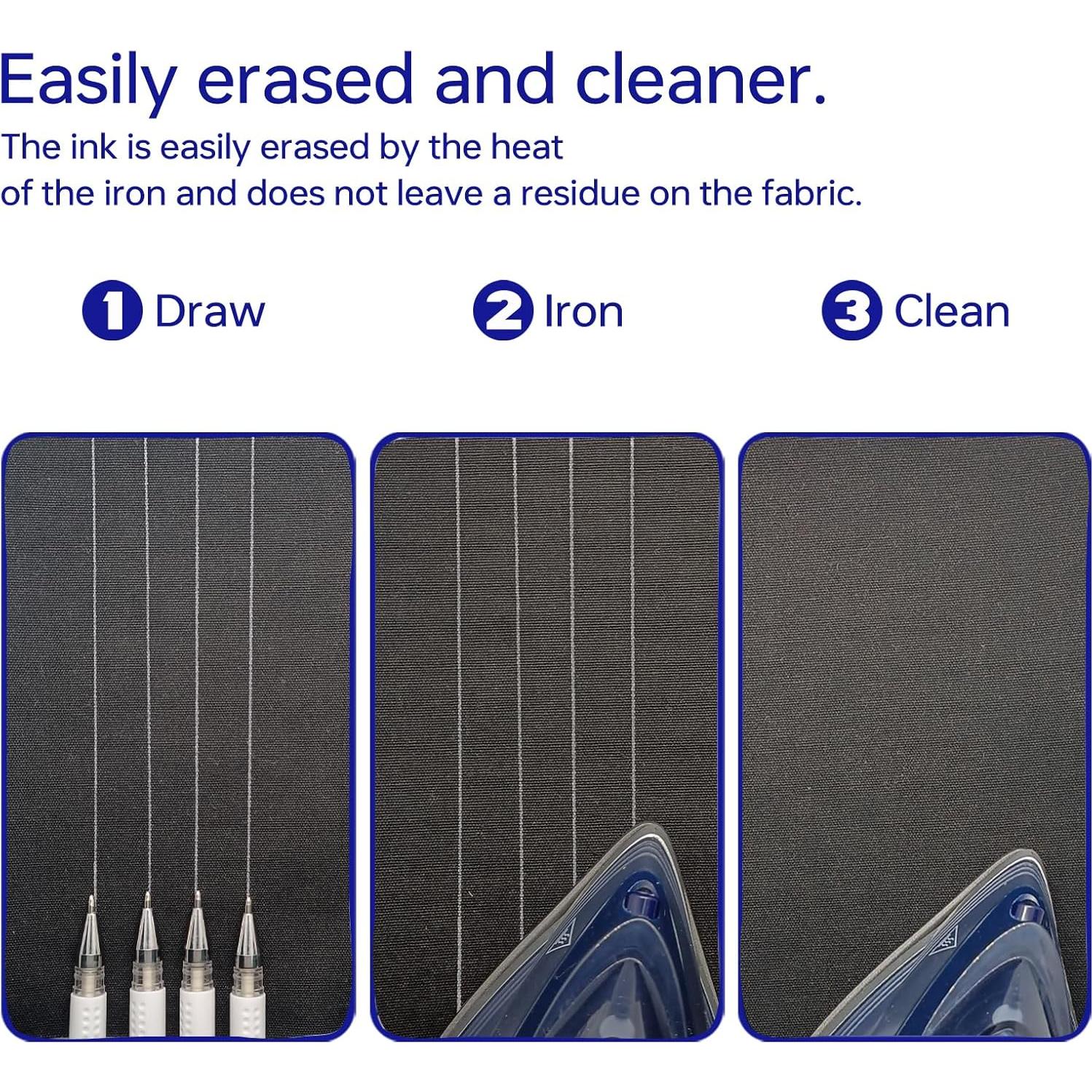 Easily erased and cleaner.

The ink is easily erased by the heat of the iron and does not leave a residue on the fabric.

1 Draw

2 Iron

3 Clean