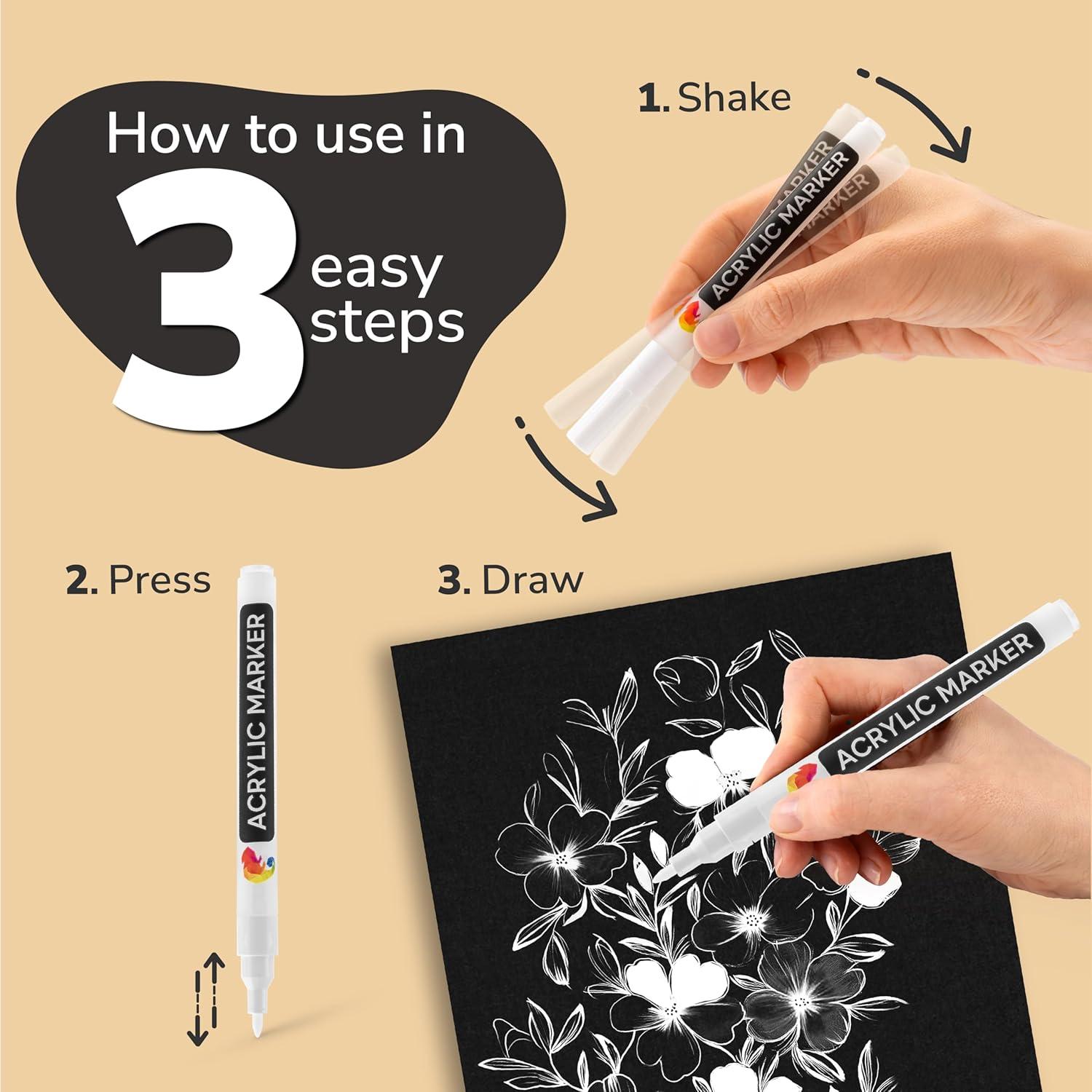 How to use in 3 easy steps

1. Shake

ACRYLIC MARKER

2. Press

ACRYLIC MARKER

3. Draw

ACRYLIC MARKER