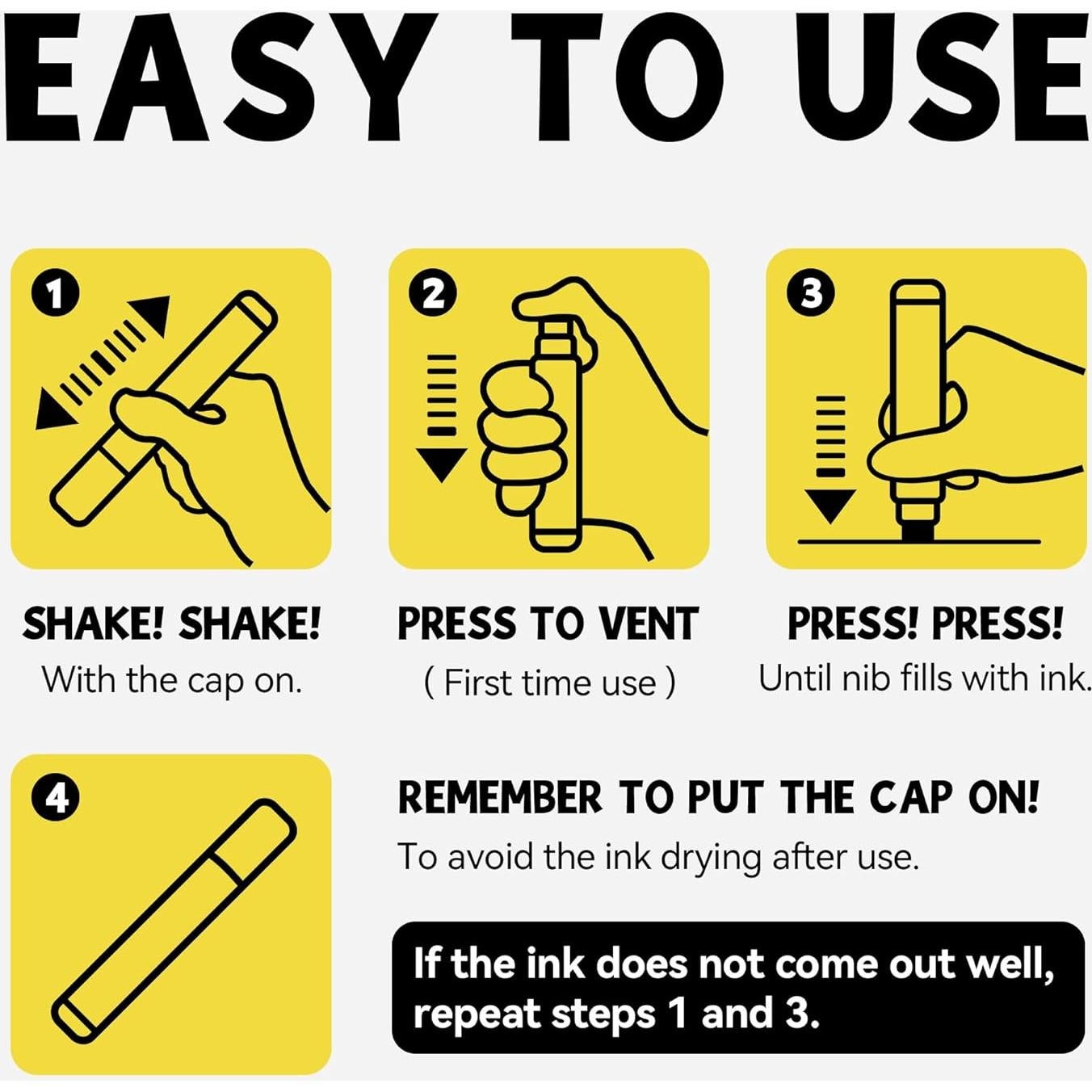 EASY TO USE

1

SHAKE! SHAKE!
With the cap on.

2

PRESS TO VENT
( First time use )

3

PRESS! PRESS!
Until nib fills with ink.

4

REMEMBER TO PUT THE CAP ON!
To avoid the ink drying after use.

If the ink does not come out well, repeat steps 1 and 3.