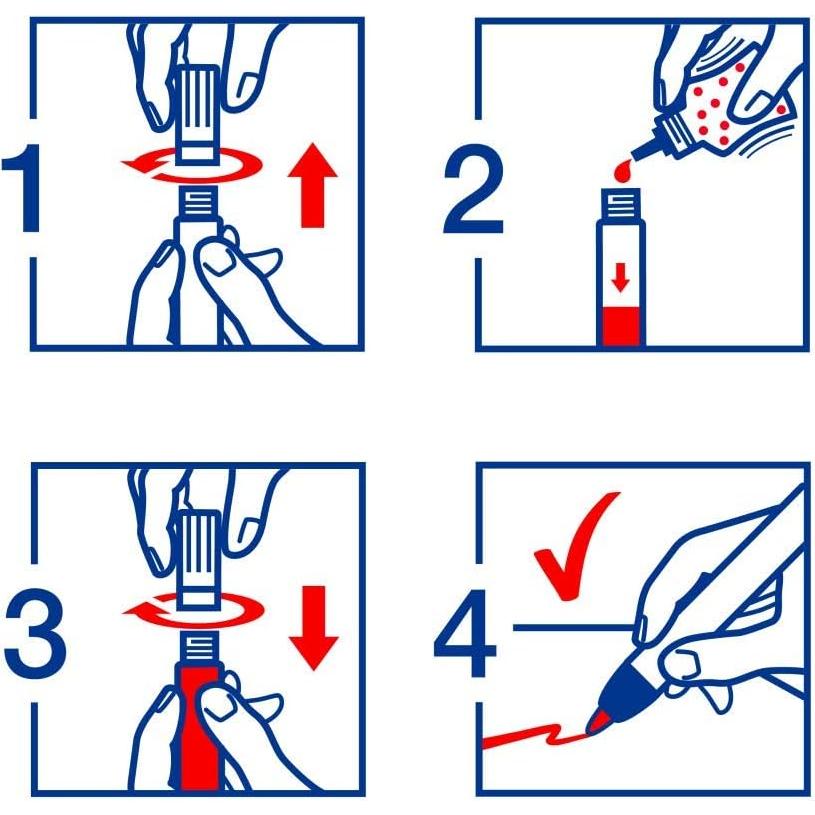 1

2

3

4