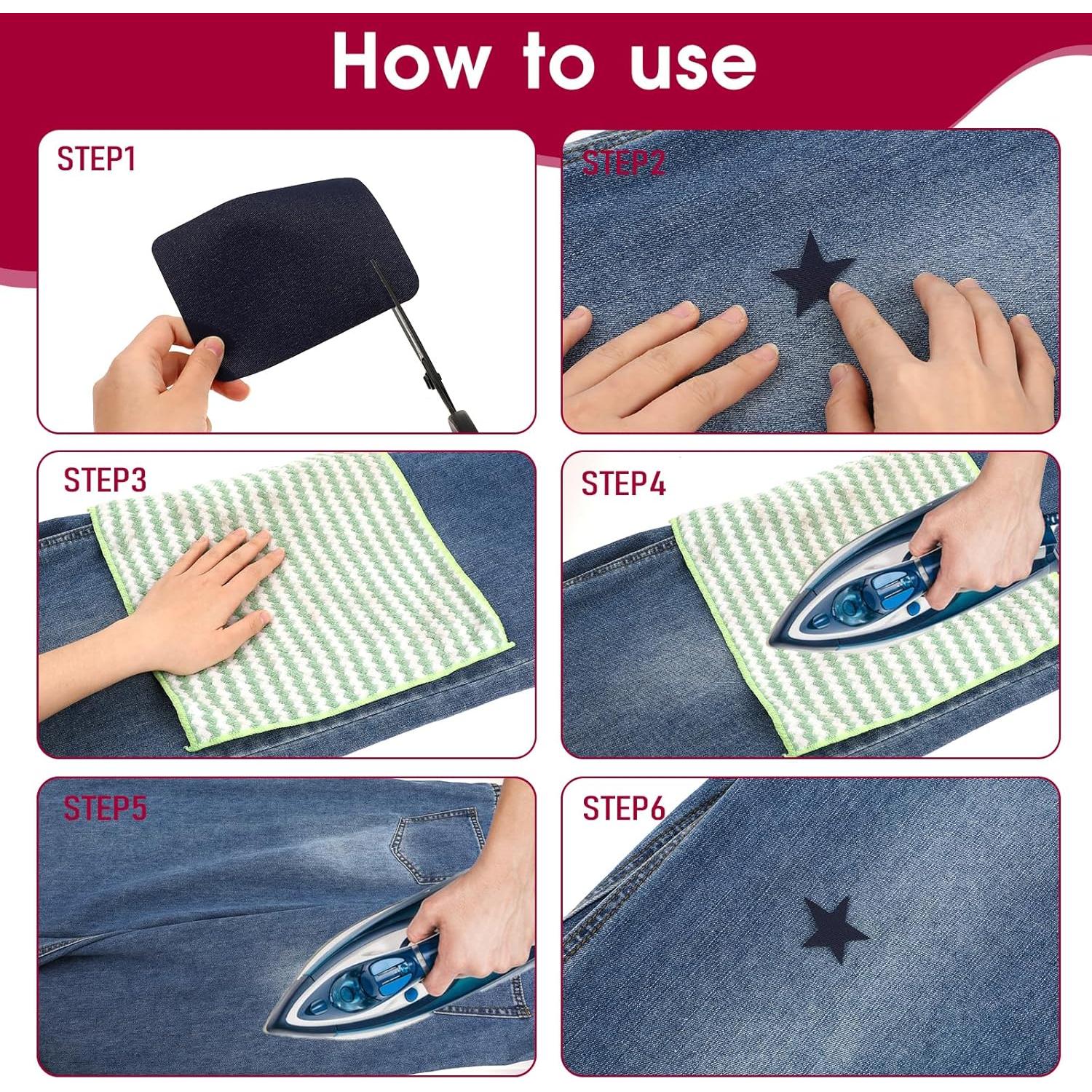 How to use

STEP1

STEP2

STEP3

STEP4

STEP5

STEP6