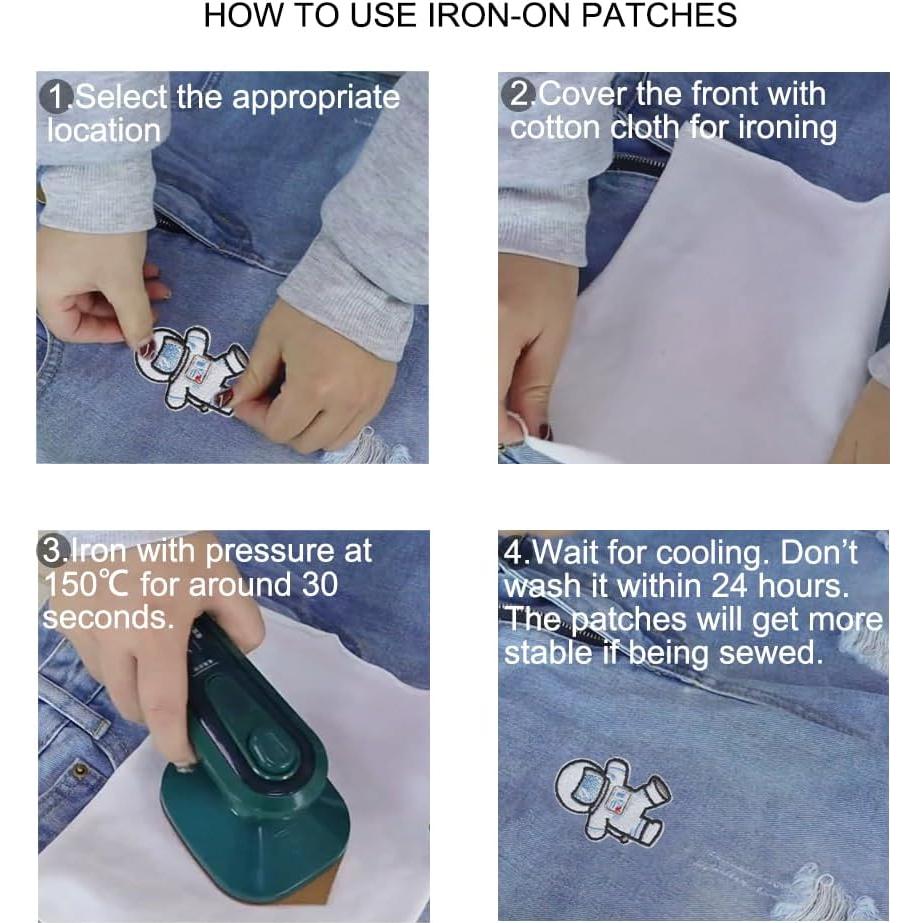 HOW TO USE IRON-ON PATCHES

1.Select the appropriate location

2.Cover the front with cotton cloth for ironing

3.Iron with pressure at 150℃ for around 30 seconds.

4.Wait for cooling. Don't wash it within 24 hours. The patches will get more stable if being sewed.