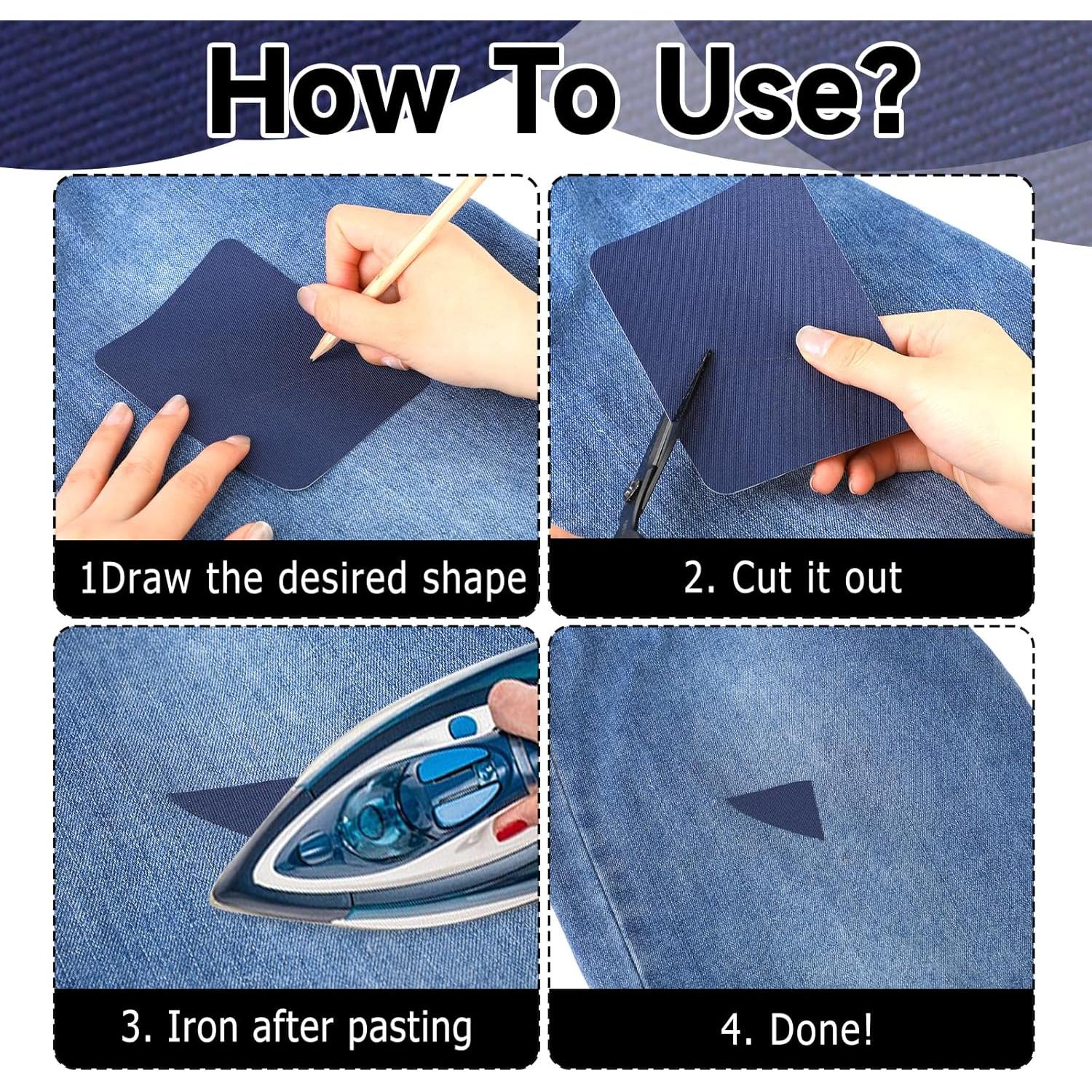 How To Use?

1Draw the desired shape

2. Cut it out

3. Iron after pasting

4. Done!