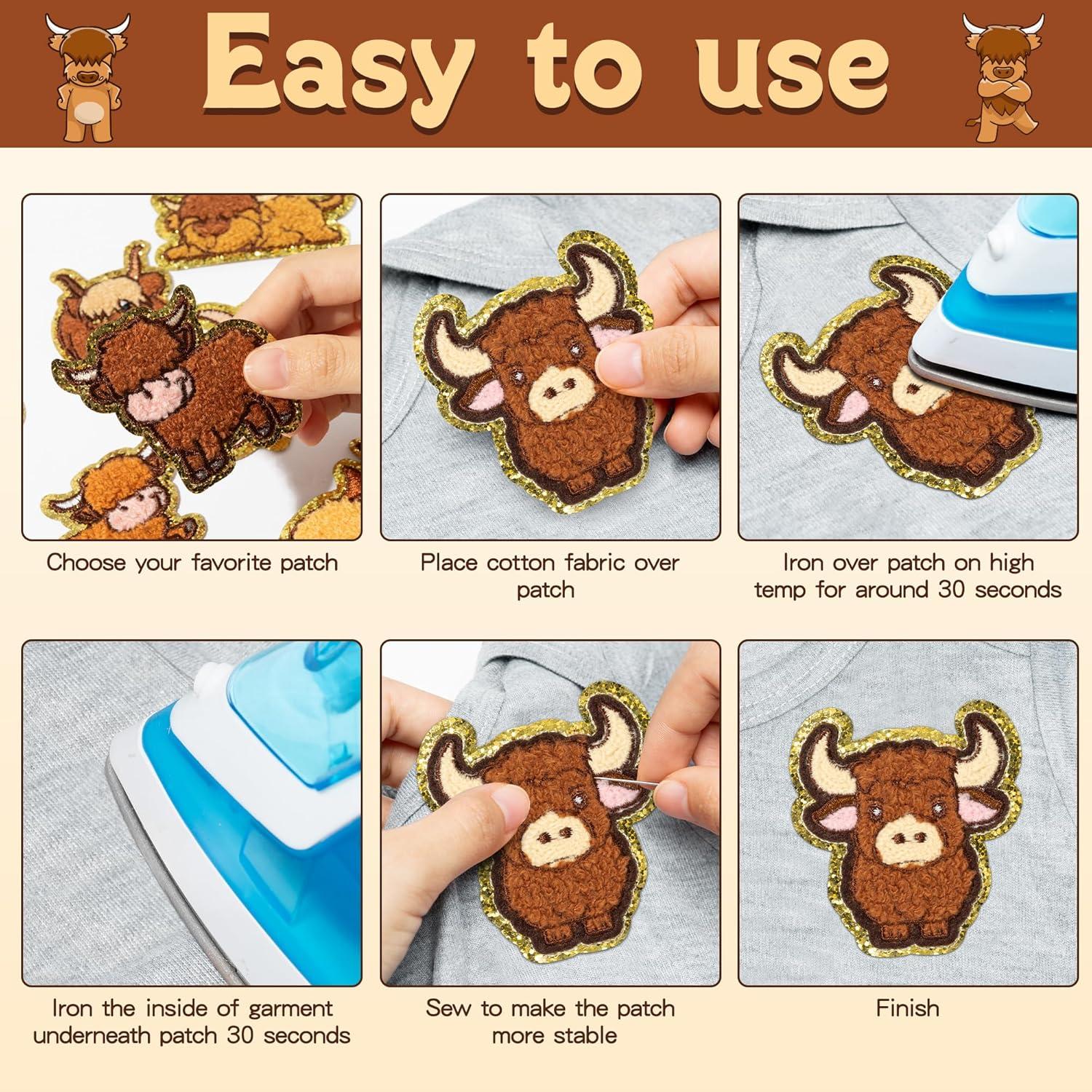 Easy to use

Choose your favorite patch

Place cotton fabric over patch

Iron over patch on high temp for around 30 seconds

Iron the inside of garment underneath patch 30 seconds

Sew to make the patch more stable

Finish