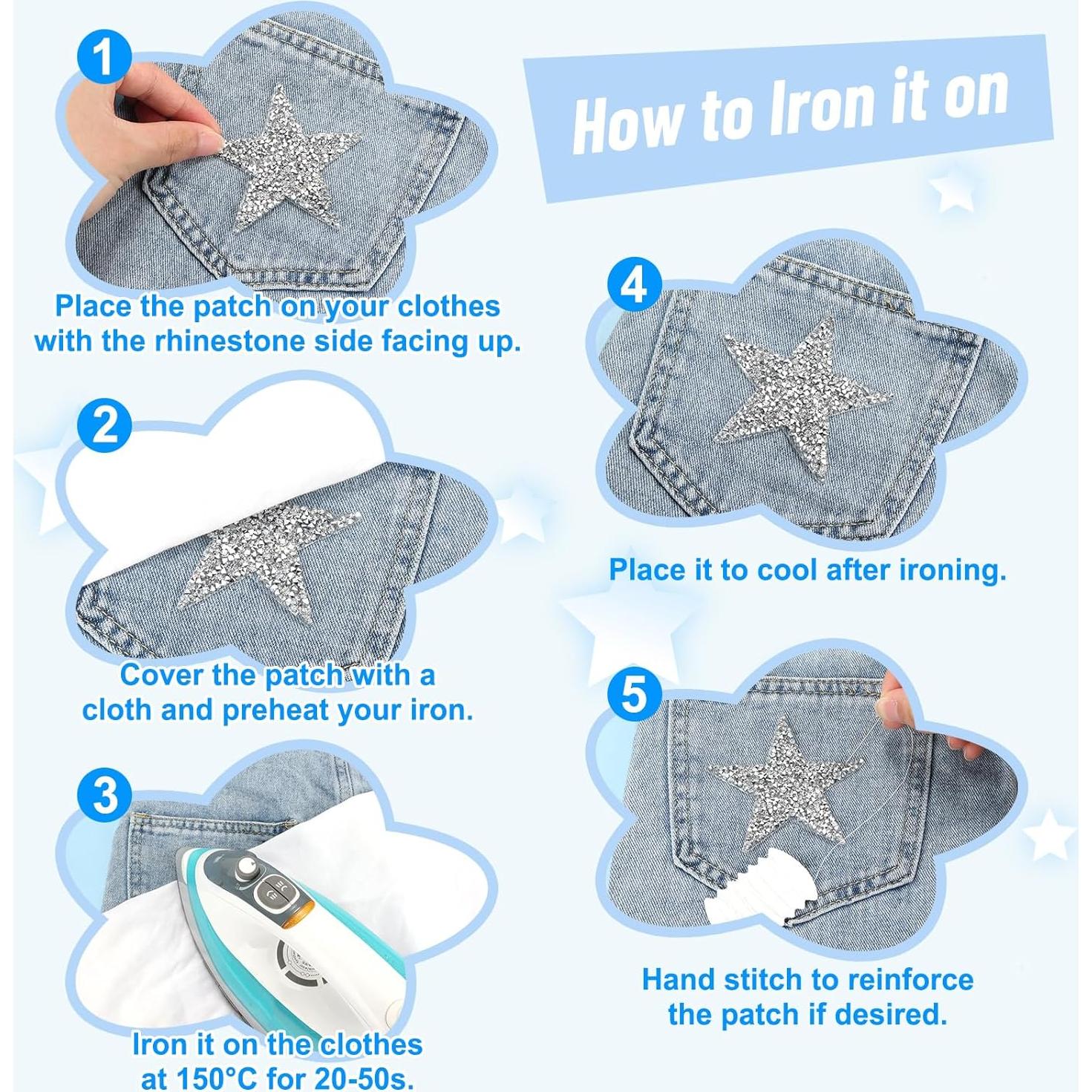 How to Iron it on

1
Place the patch on your clothes with the rhinestone side facing up.

2
Cover the patch with a cloth and preheat your iron.

3
Iron it on the clothes at 150°C for 20-50s.

4
Place it to cool after ironing.

5
Hand stitch to reinforce the patch if desired.