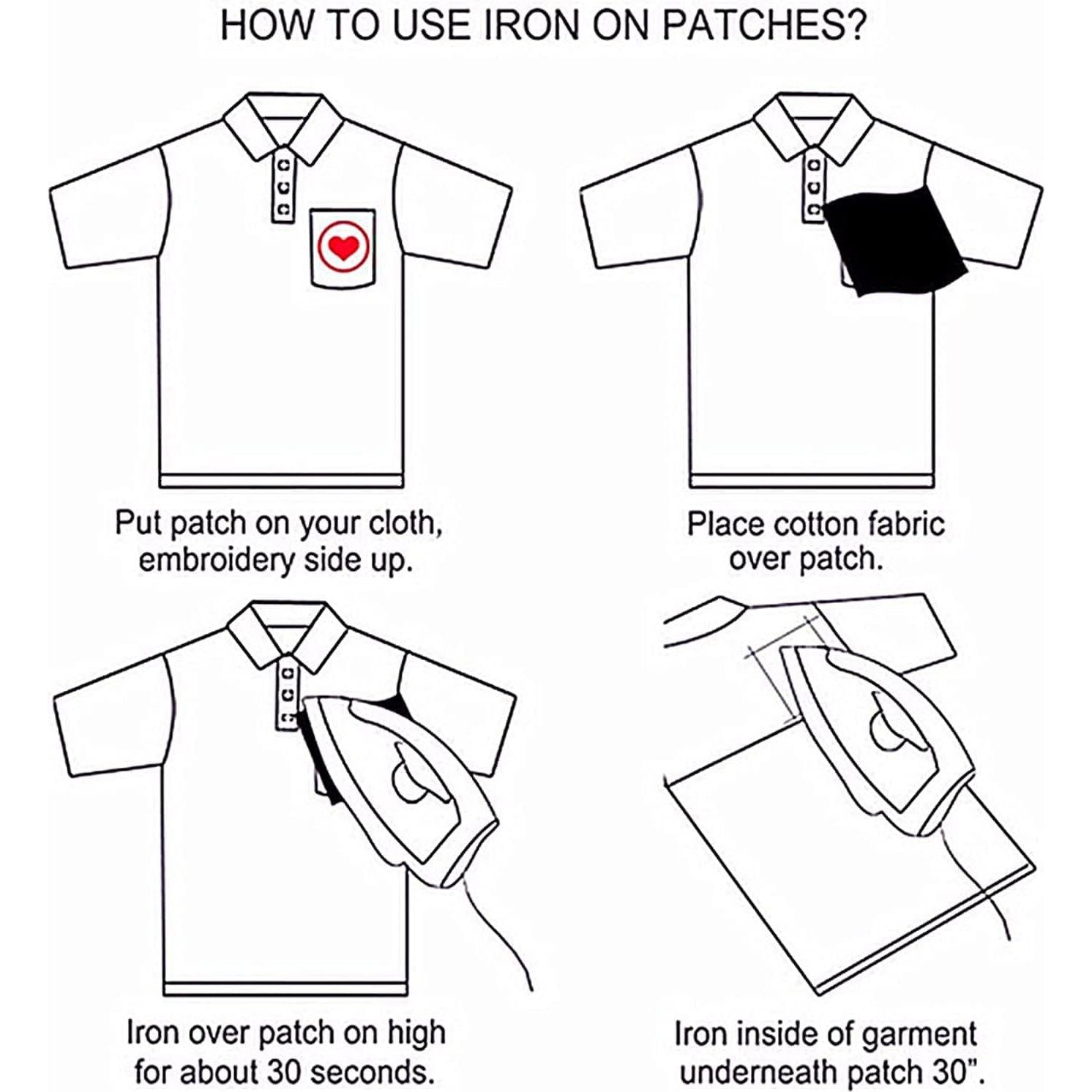 HOW TO USE IRON ON PATCHES?

Put patch on your cloth, embroidery side up.

Place cotton fabric over patch.

Iron over patch on high for about 30 seconds.

Iron inside of garment underneath patch 30".