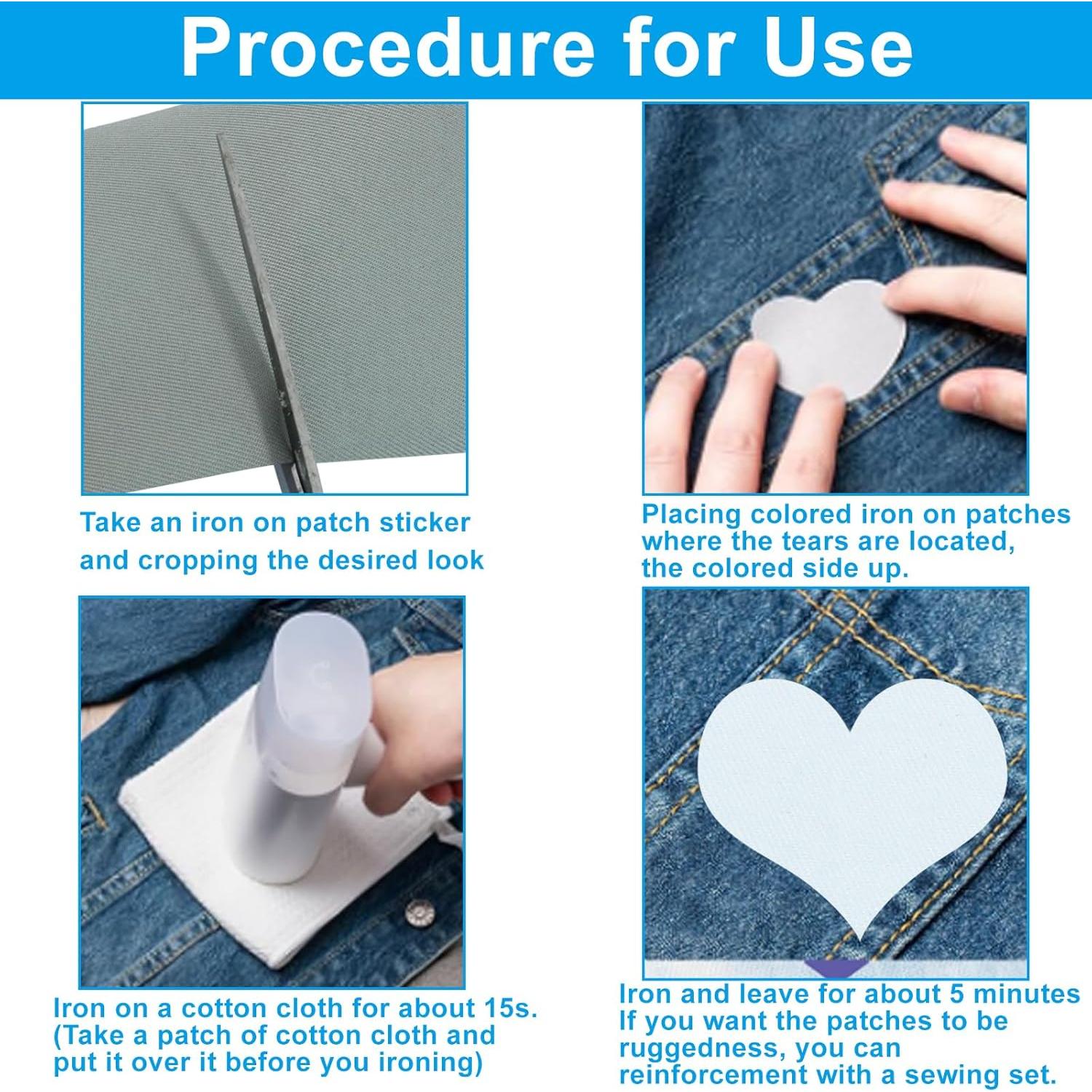 Procedure for Use

Take an iron on patch sticker and cropping the desired look

Placing colored iron on patches where the tears are located, the colored side up.

Iron on a cotton cloth for about 15s. (Take a patch of cotton cloth and put it over it before you ironing)

Iron and leave for about 5 minutes If you want the patches to be ruggedness, you can reinforcement with a sewing set.