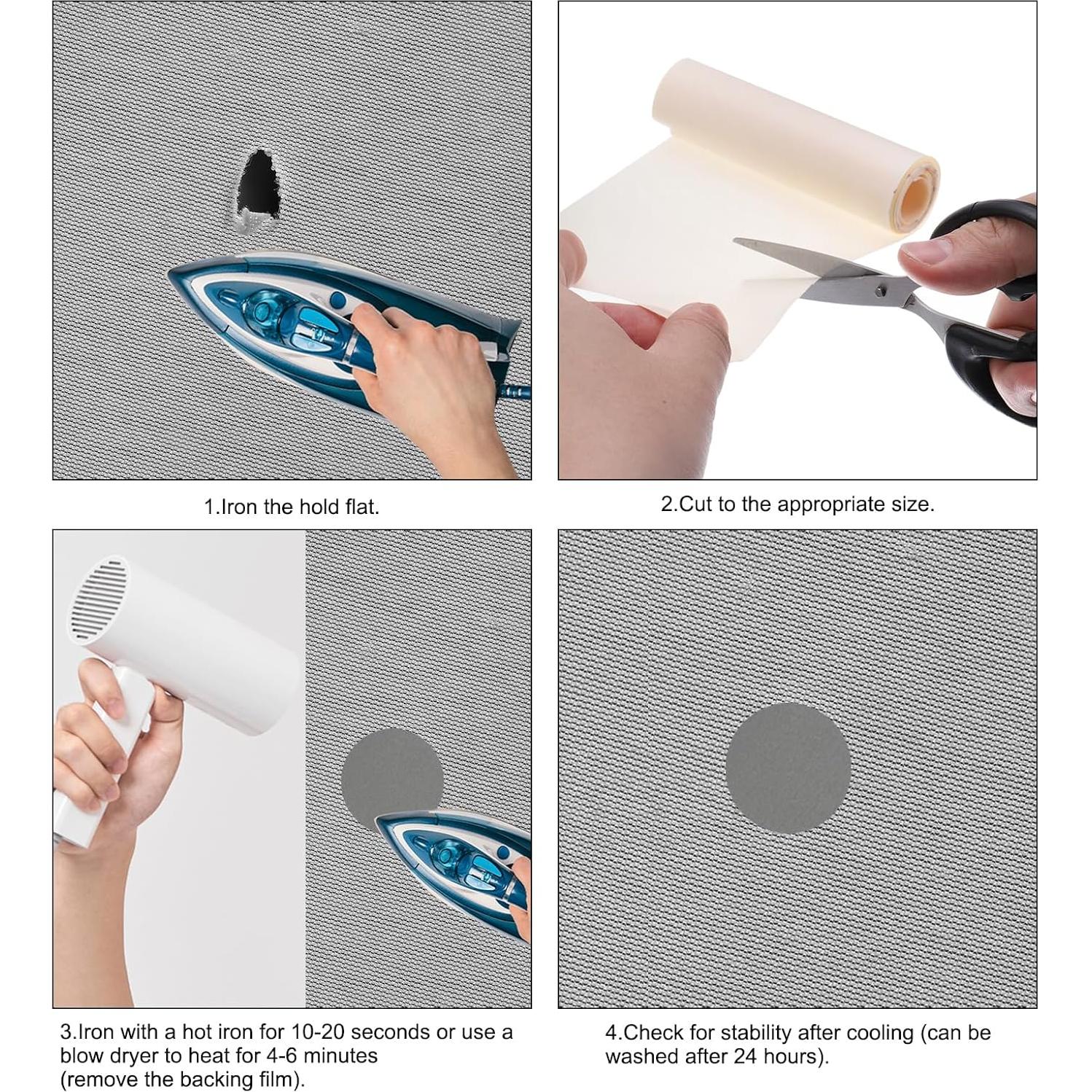 1.Iron the hold flat.

2.Cut to the appropriate size.

3.Iron with a hot iron for 10-20 seconds or use a blow dryer to heat for 4-6 minutes (remove the backing film).

4.Check for stability after cooling (can be washed after 24 hours).