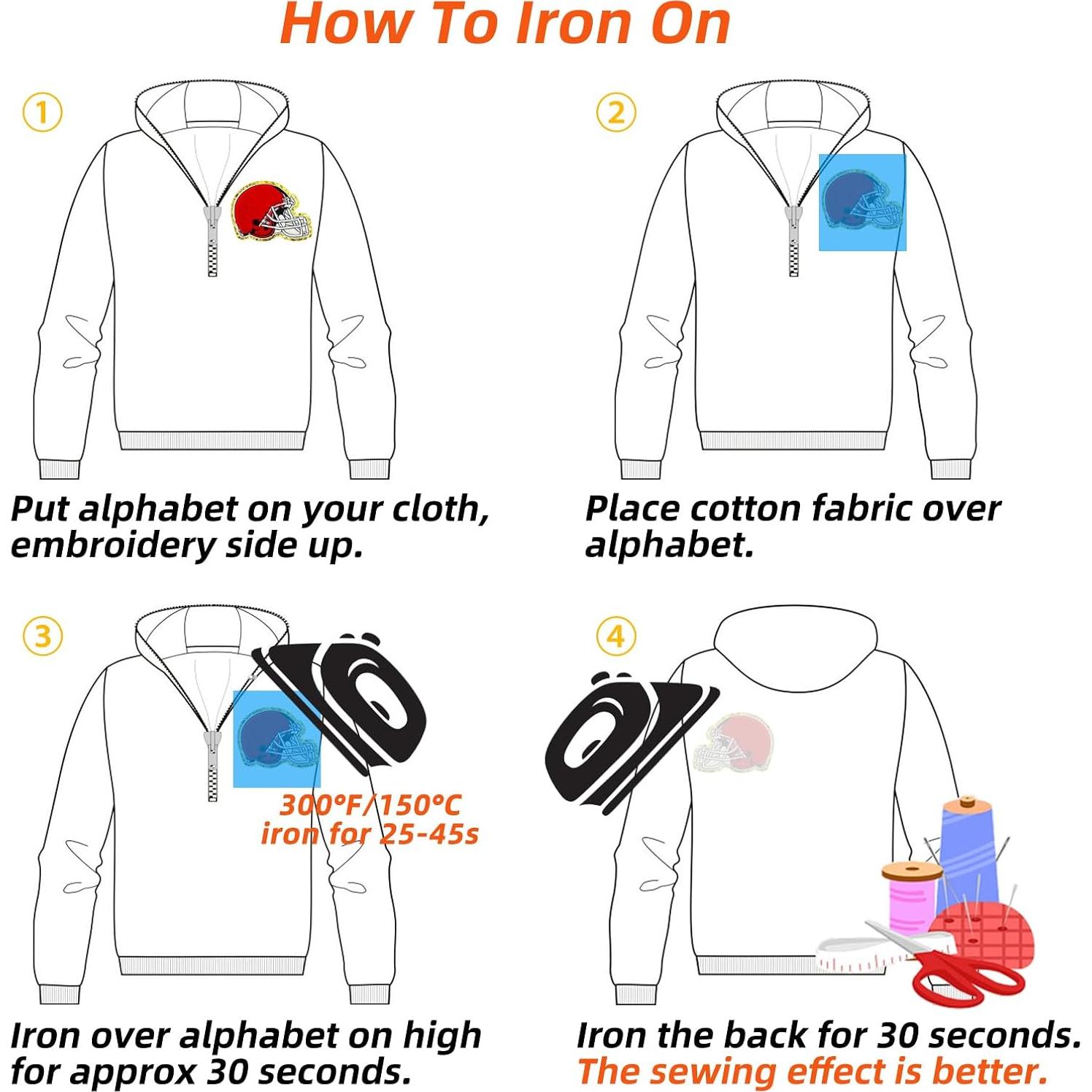 How To Iron On

①

Put alphabet on your cloth, embroidery side up.

②

Place cotton fabric over alphabet.

③

300°F/150°C
iron for 25-45s

Iron over alphabet on high for approx 30 seconds.

④

Iron the back for 30 seconds.
The sewing effect is better.