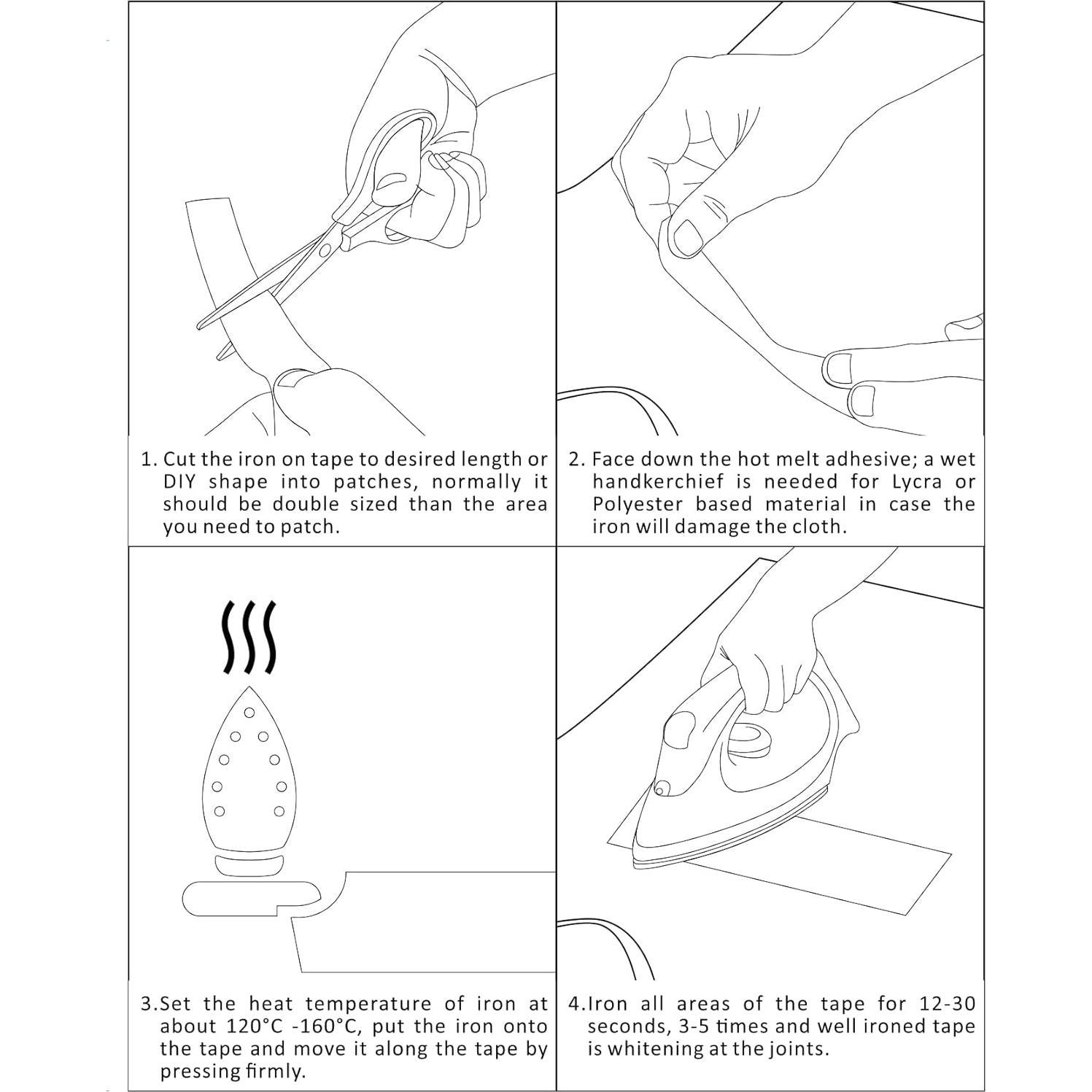 1. Cut the iron on tape to desired length or DIY shape into patches, normally it should be double sized than the area you need to patch.

2. Face down the hot melt adhesive; a wet handkerchief is needed for Lycra or Polyester based material in case the iron will damage the cloth.

3.Set the heat temperature of iron at about 120°C -160°C, put the iron onto the tape and move it along the tape by pressing firmly.

4.Iron all areas of the tape for 12-30 seconds, 3-5 times and well ironed tape is whitening at the joints.