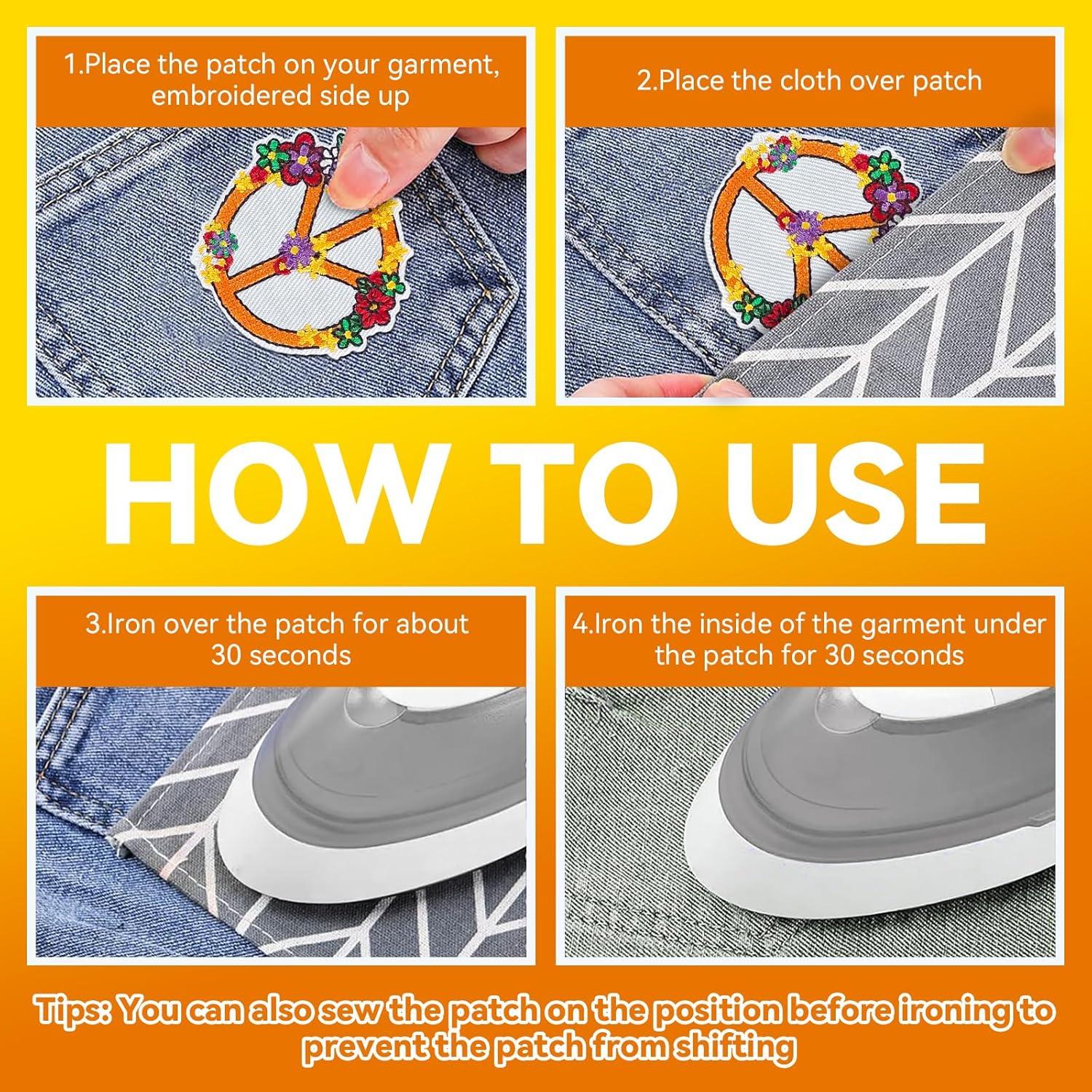 1.Place the patch on your garment, embroidered side up

2.Place the cloth over patch

HOW TO USE

3.Iron over the patch for about 30 seconds

4.Iron the inside of the garment under the patch for 30 seconds

Tips: You can also sew the patch on the position before ironing to prevent the patch from shifting