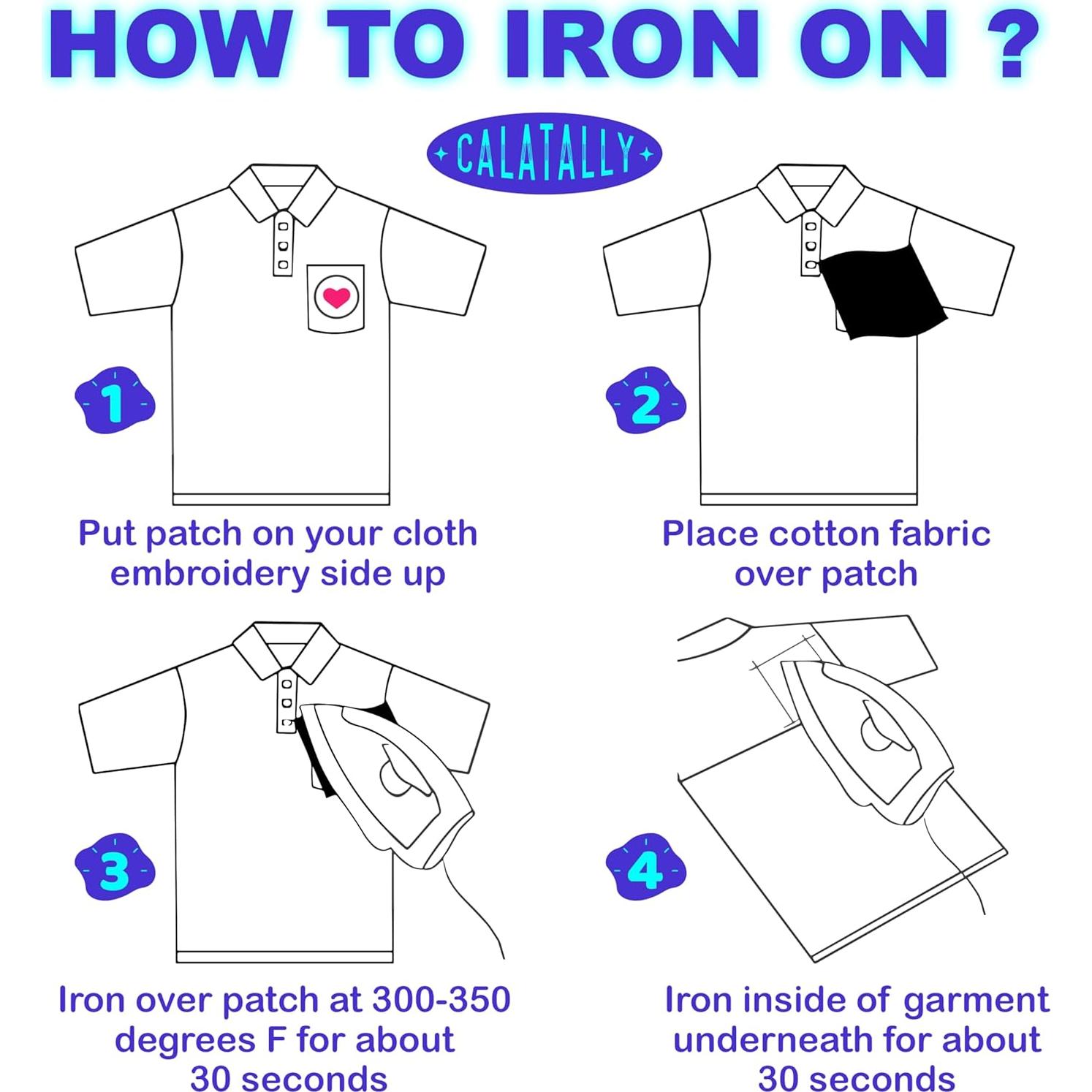 HOW TO IRON ON ?

CALATALLY

1

Put patch on your cloth embroidery side up

2

Place cotton fabric over patch

3

Iron over patch at 300-350 degrees F for about 30 seconds

4

Iron inside of garment underneath for about 30 seconds