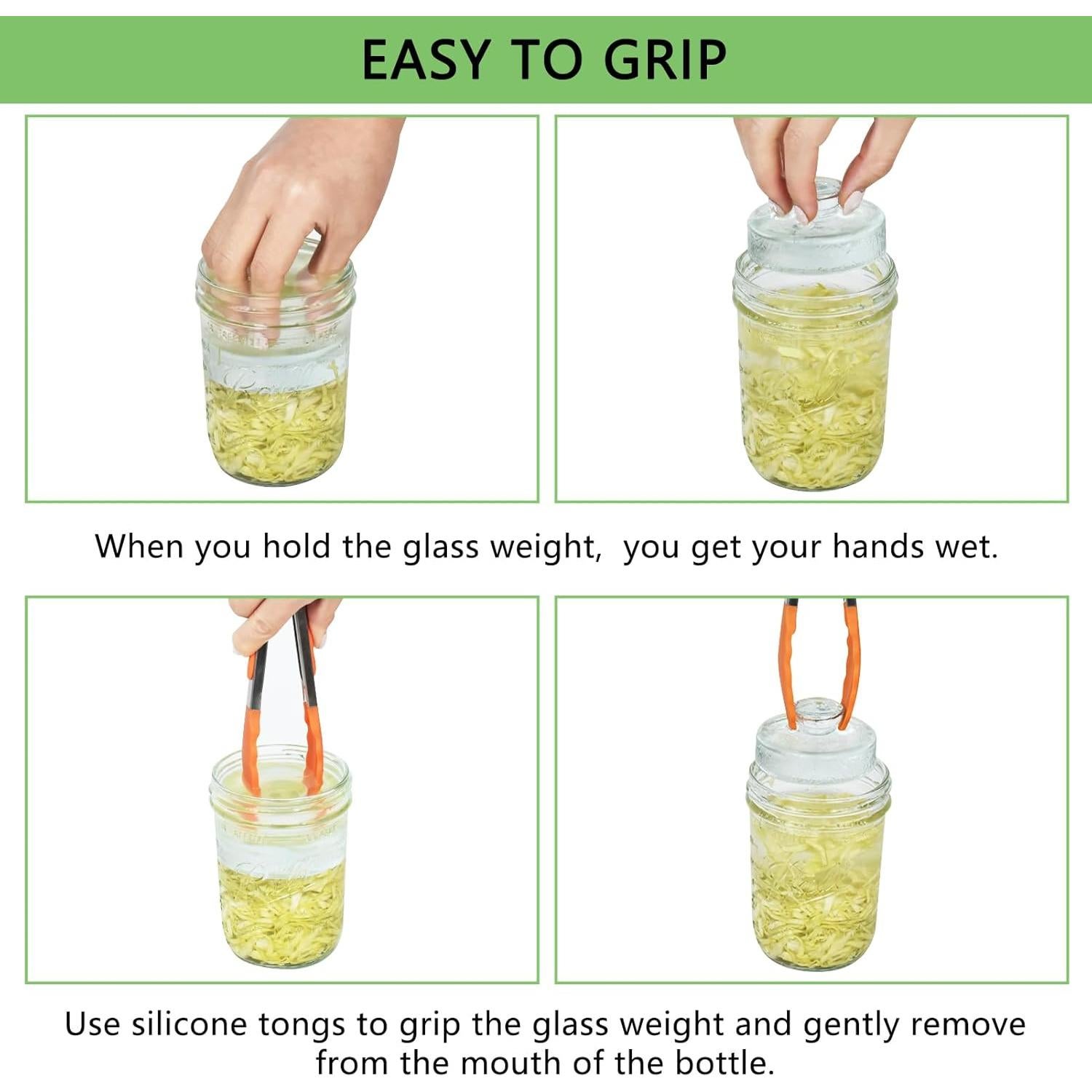 EASY TO GRIP

When you hold the glass weight,  you get your hands wet.

Use silicone tongs to grip the glass weight and gently remove from the mouth of the bottle.