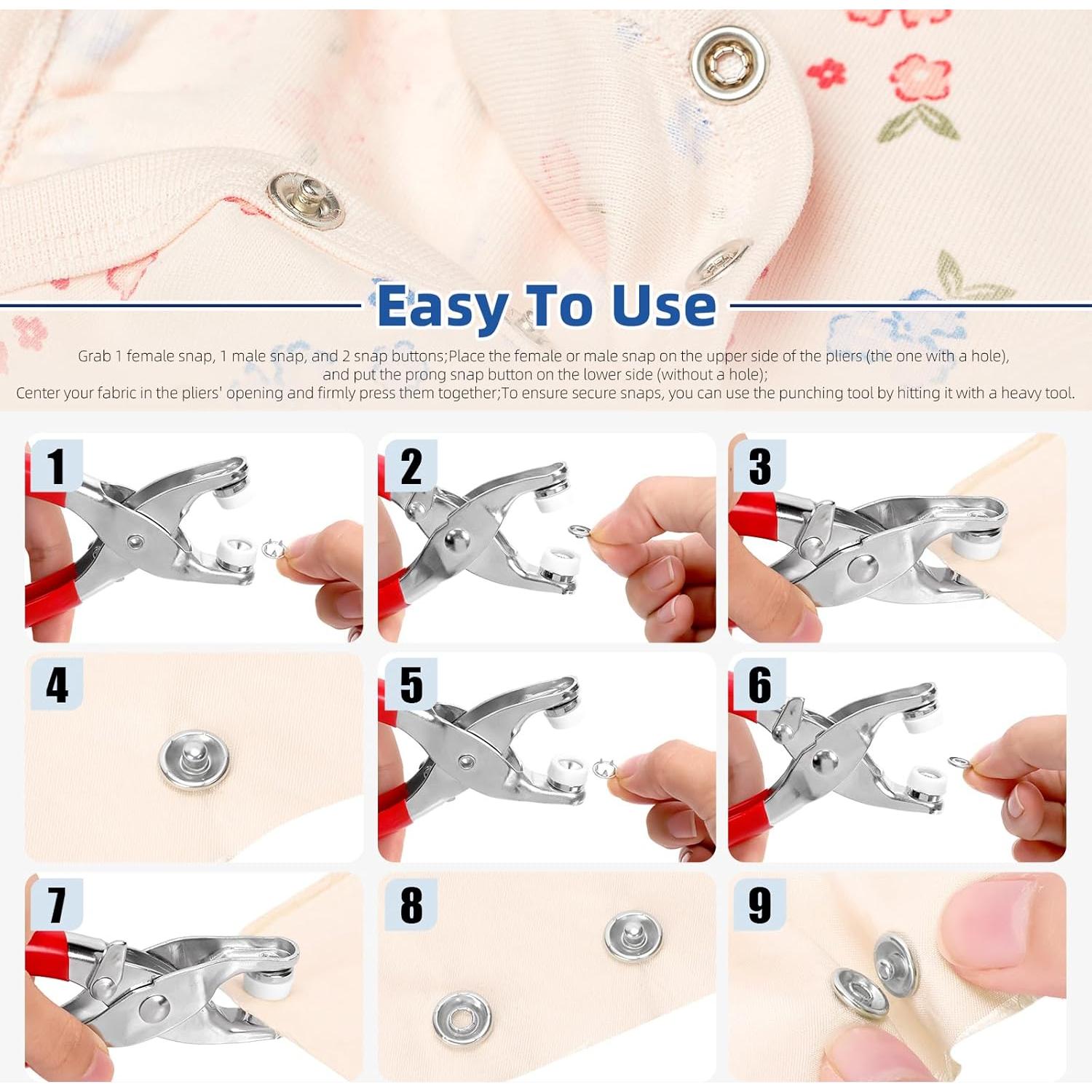 Easy To Use

Grab 1 female snap, 1 male snap, and 2 snap buttons;Place the female or male snap on the upper side of the pliers (the one with a hole), and put the prong snap button on the lower side (without a hole);
Center your fabric in the pliers' opening and firmly press them together;To ensure secure snaps, you can use the punching tool by hitting it with a heavy tool.

1

2

3

4

5

6

7

8

9