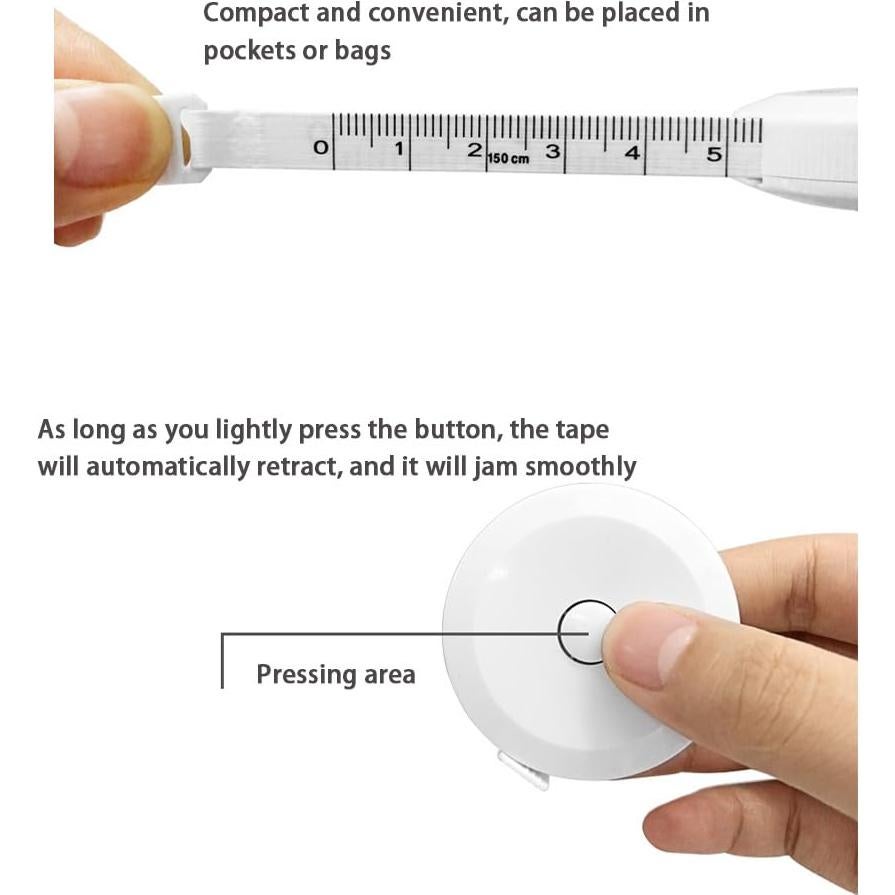 Compact and convenient, can be placed in pockets or bags

0 1 2 150 cm 3 4 5

As long as you lightly press the button, the tape will automatically retract, and it will jam smoothly

Pressing area