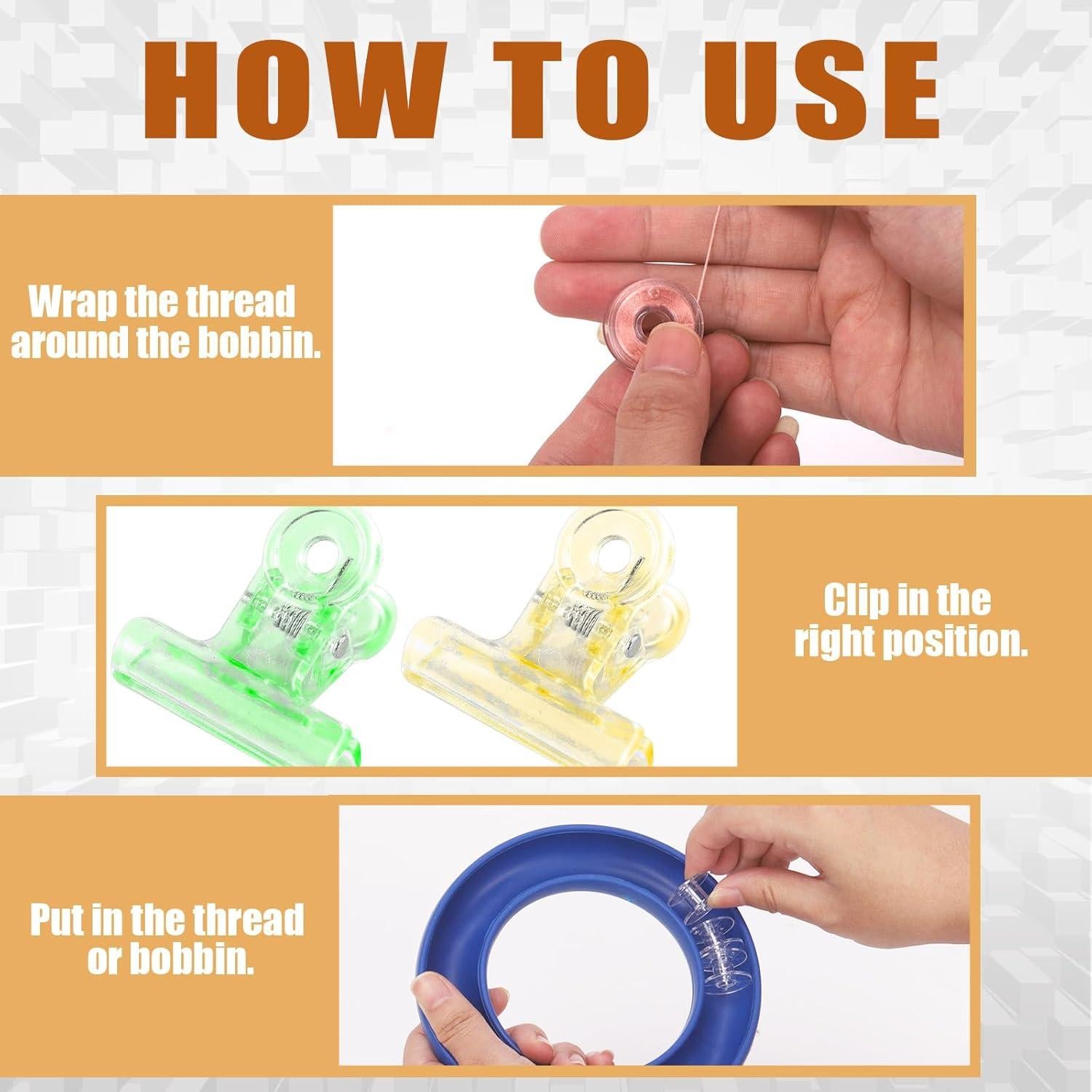 HOW TO USE

Wrap the thread around the bobbin.

Clip in the right position.

Put in the thread or bobbin.