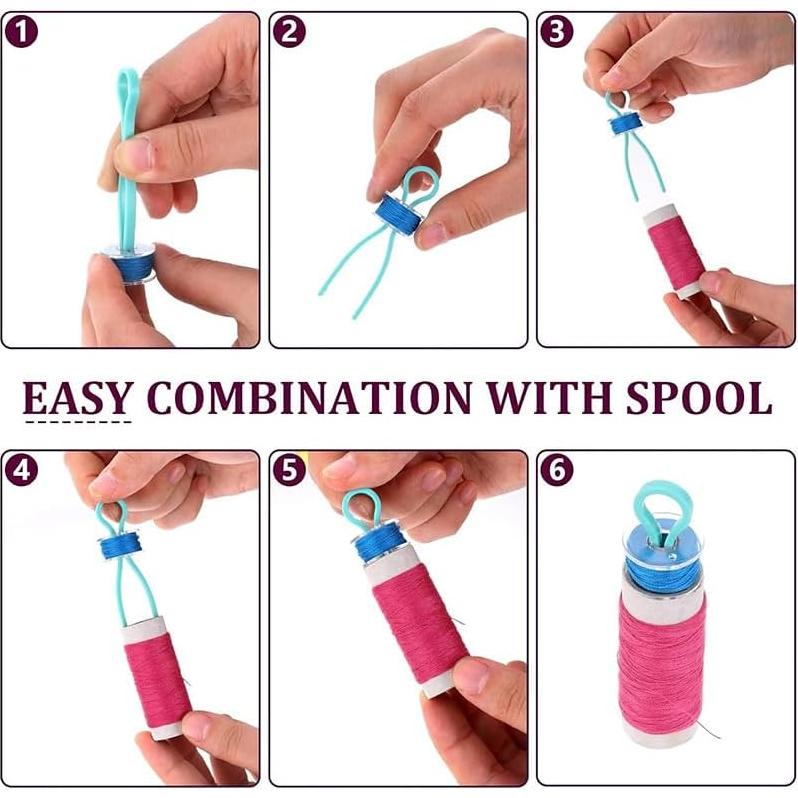 1
2
3
EASY COMBINATION WITH SPOOL
4
5
6