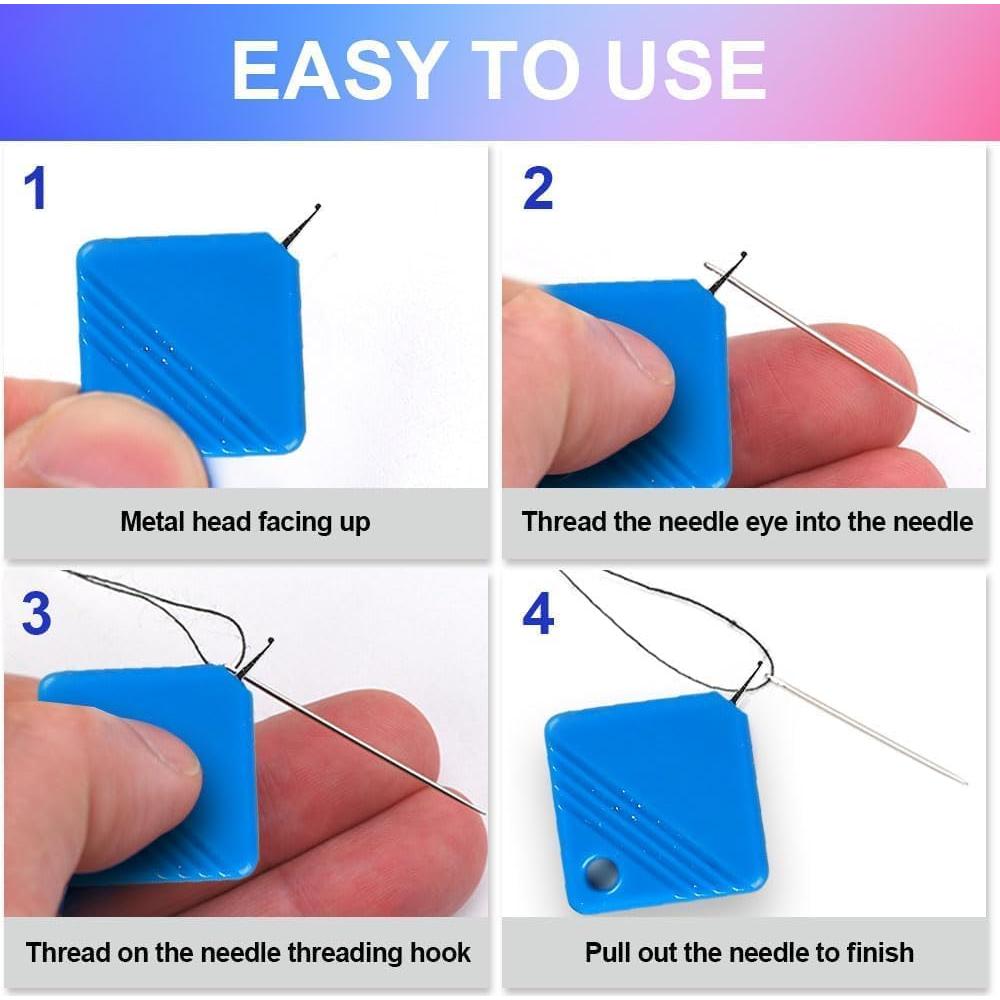 EASY TO USE

1

Metal head facing up

2

Thread the needle eye into the needle

3

Thread on the needle threading hook

4

Pull out the needle to finish