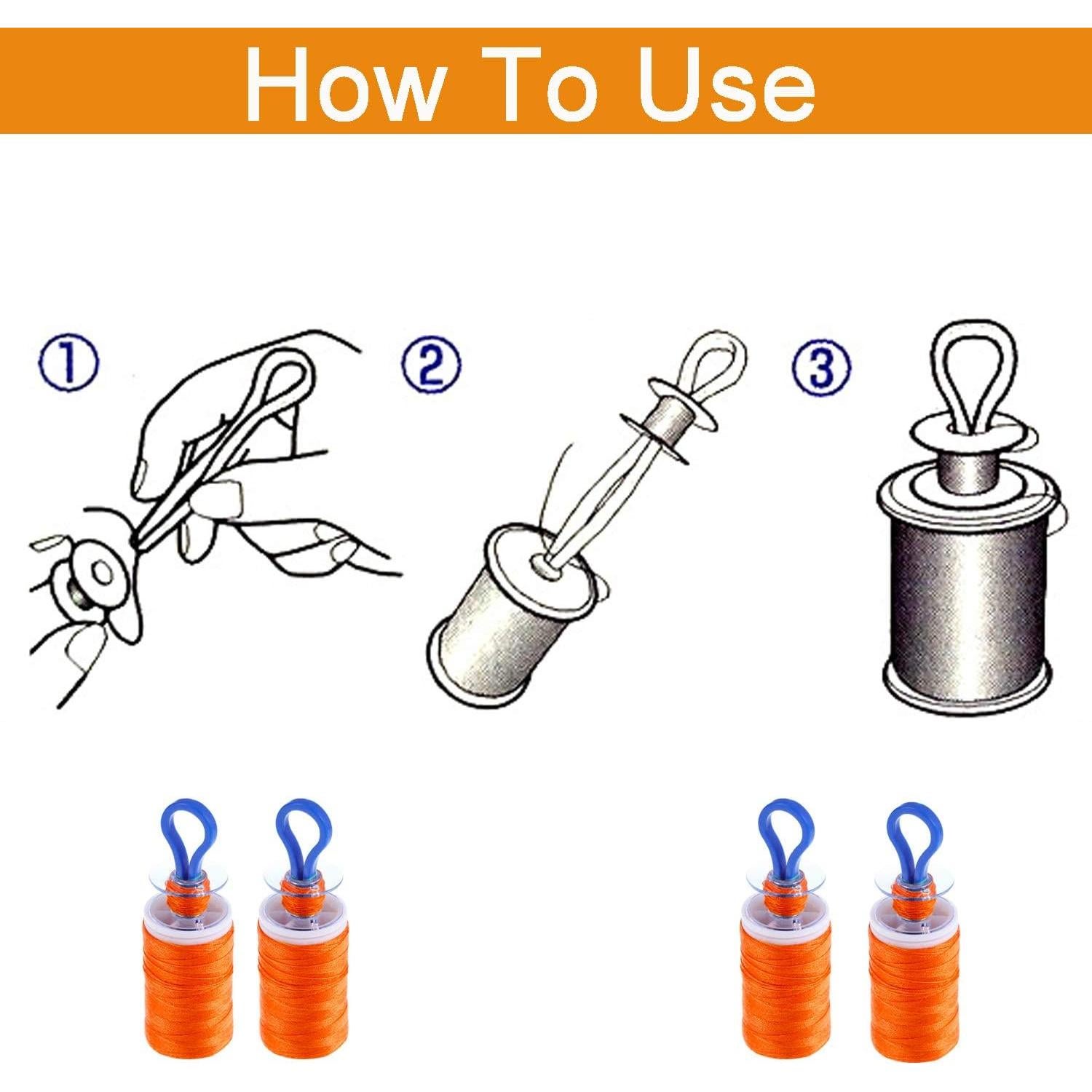 How To Use

①

②

③