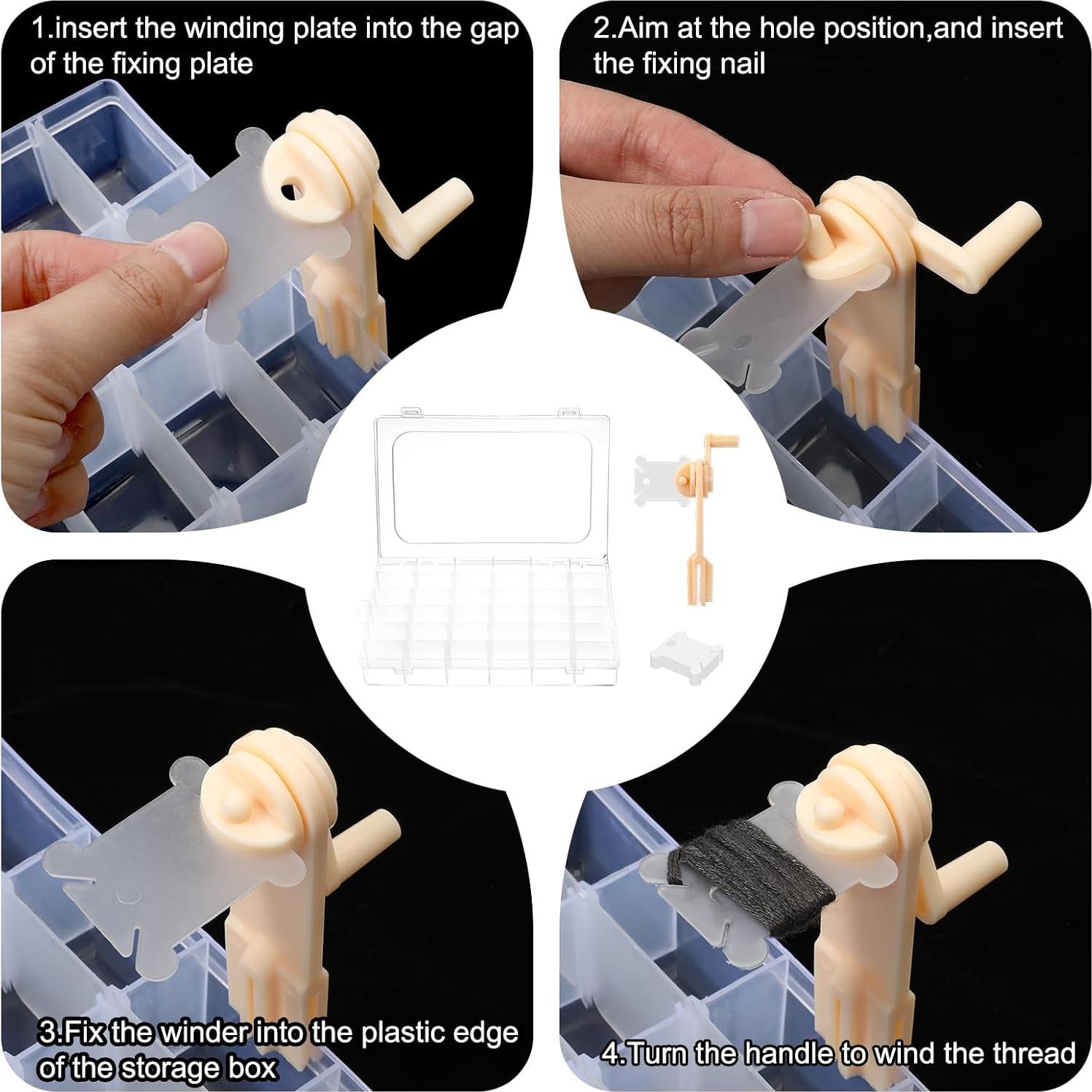 1.insert the winding plate into the gap of the fixing plate

2.Aim at the hole position,and insert the fixing nail

3.Fix the winder into the plastic edge of the storage box

4.Turn the handle to wind the thread