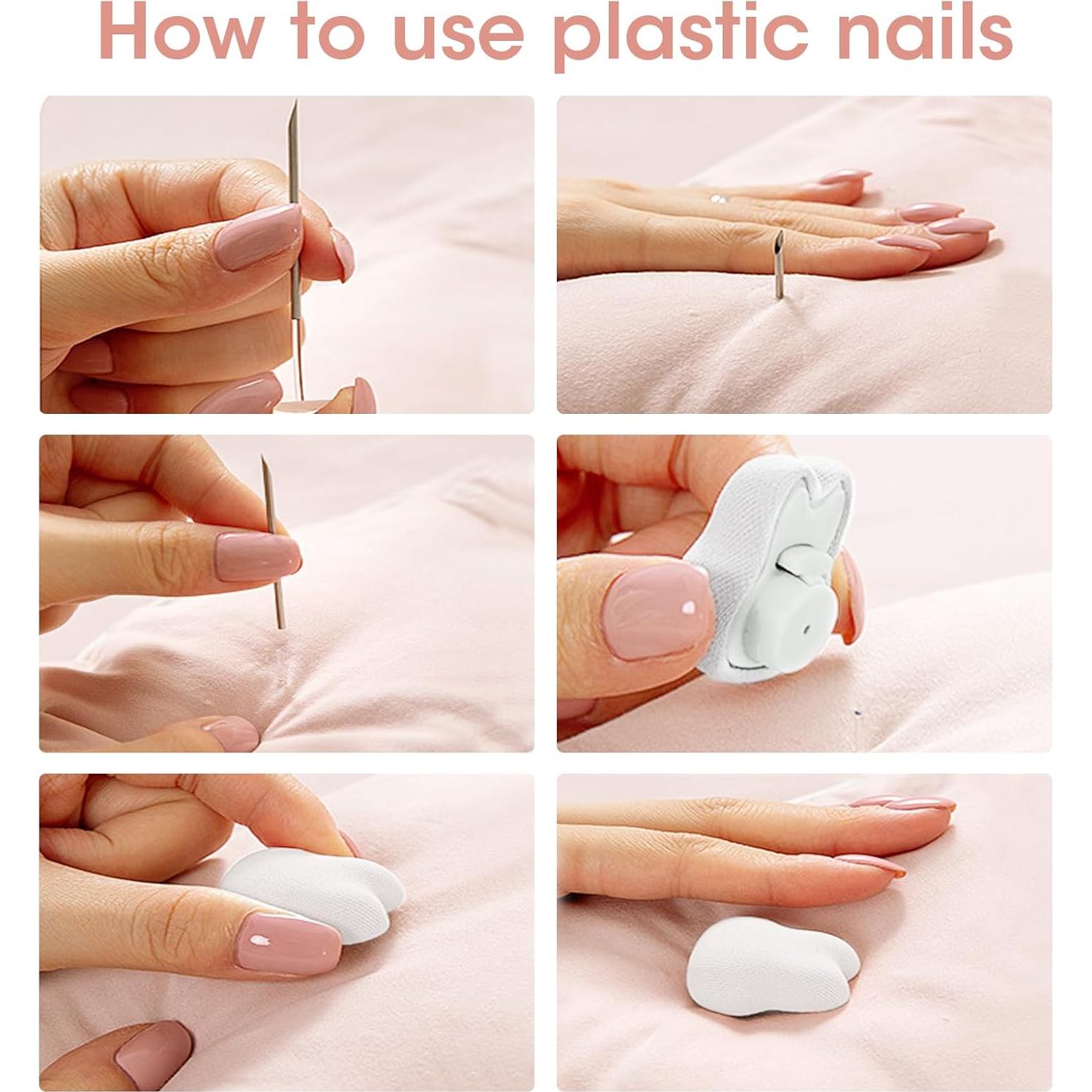 How to use plastic nails