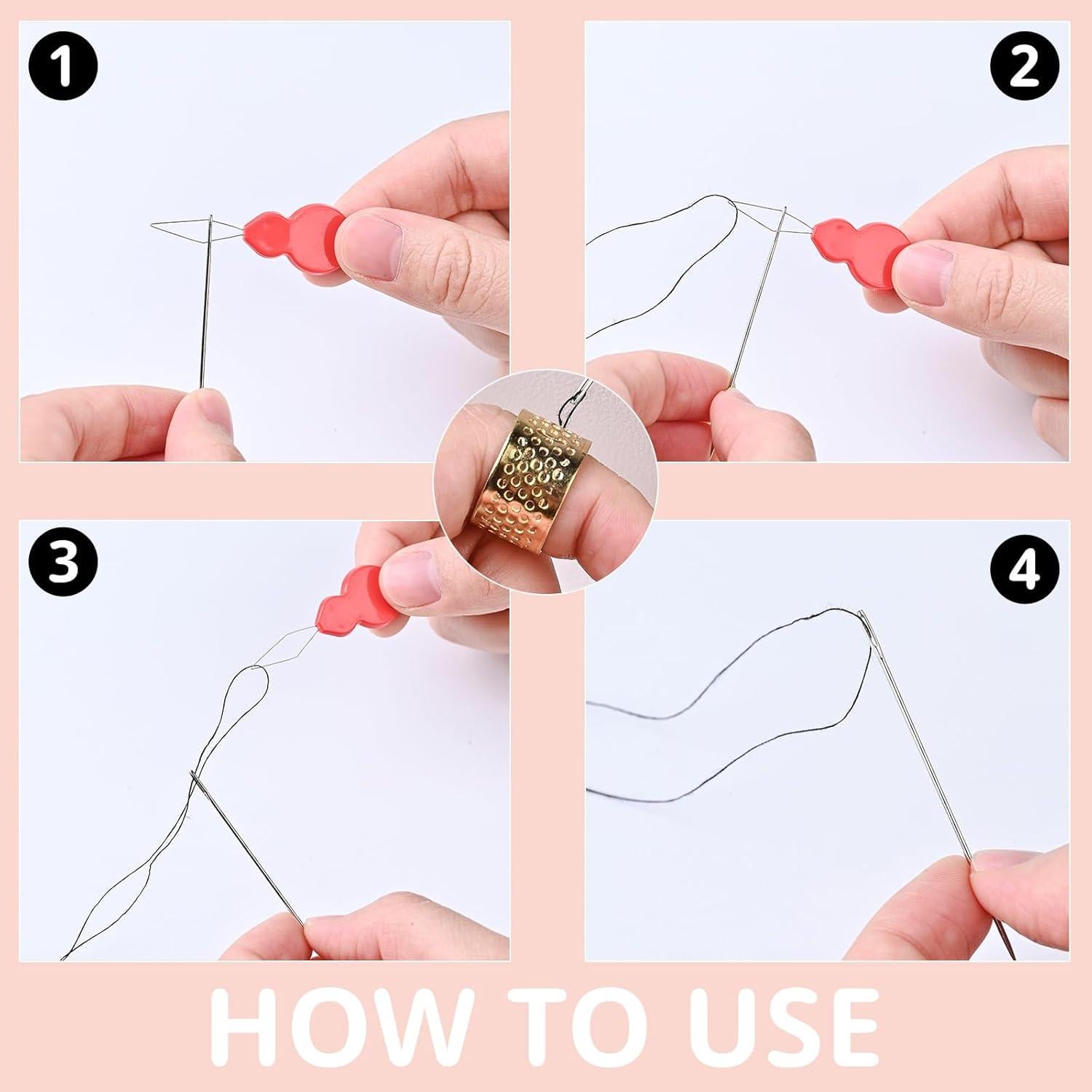 1

2

3

4

HOW TO USE