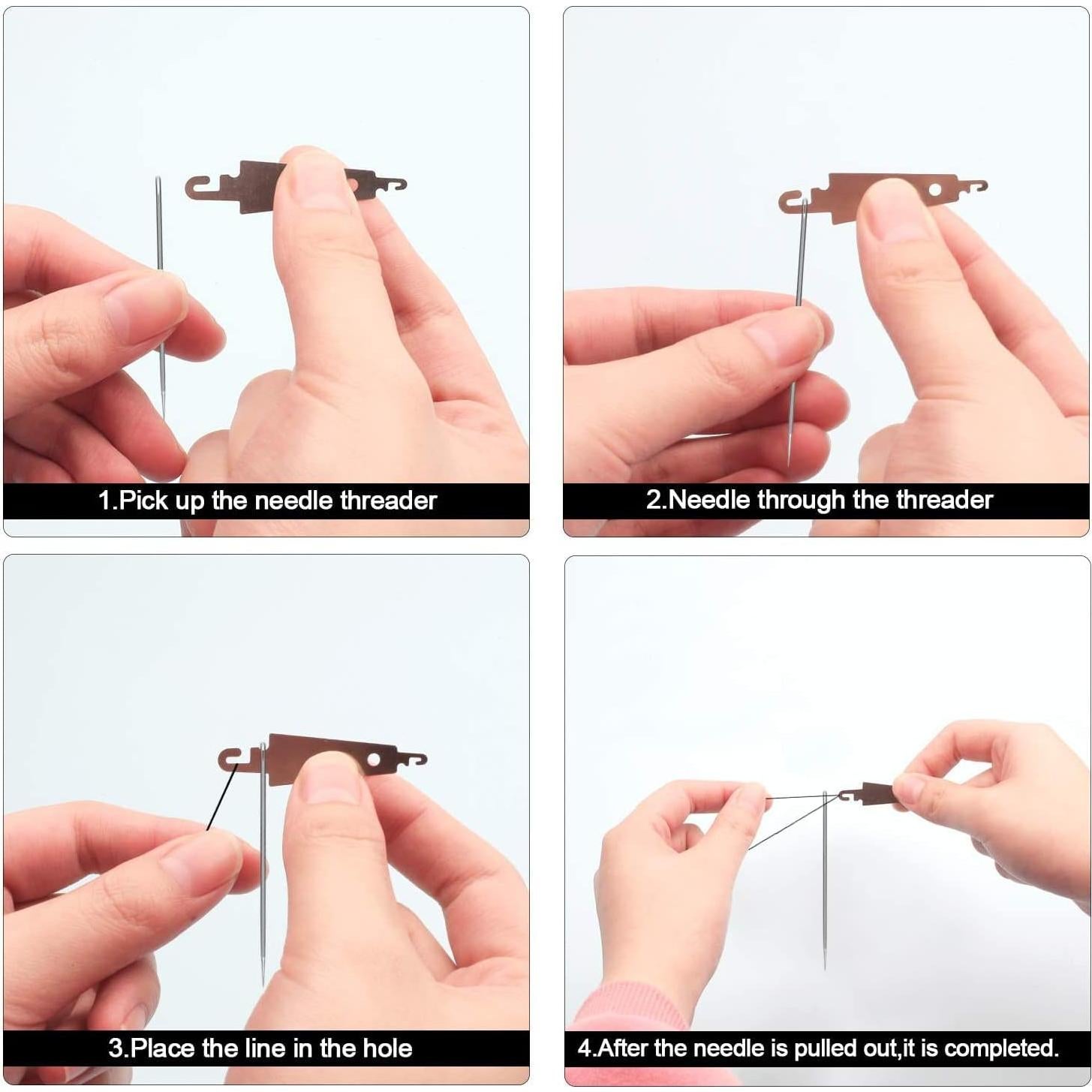 1.Pick up the needle threader

2.Needle through the threader

3.Place the line in the hole

4.After the needle is pulled out,it is completed.