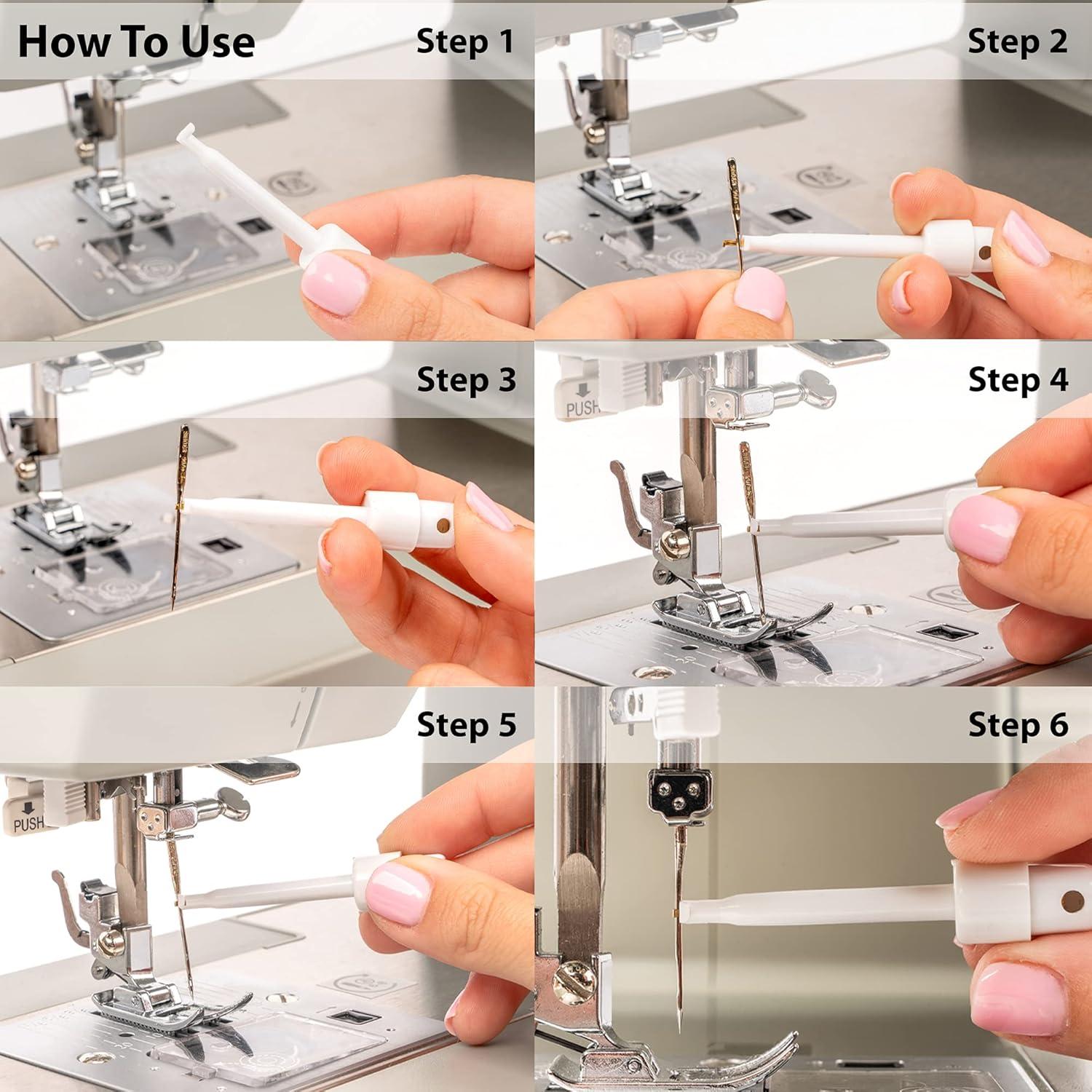 How To Use

Step 1

Step 2

Step 3

Step 4

PUSH

Step 5

PUSH

Step 6