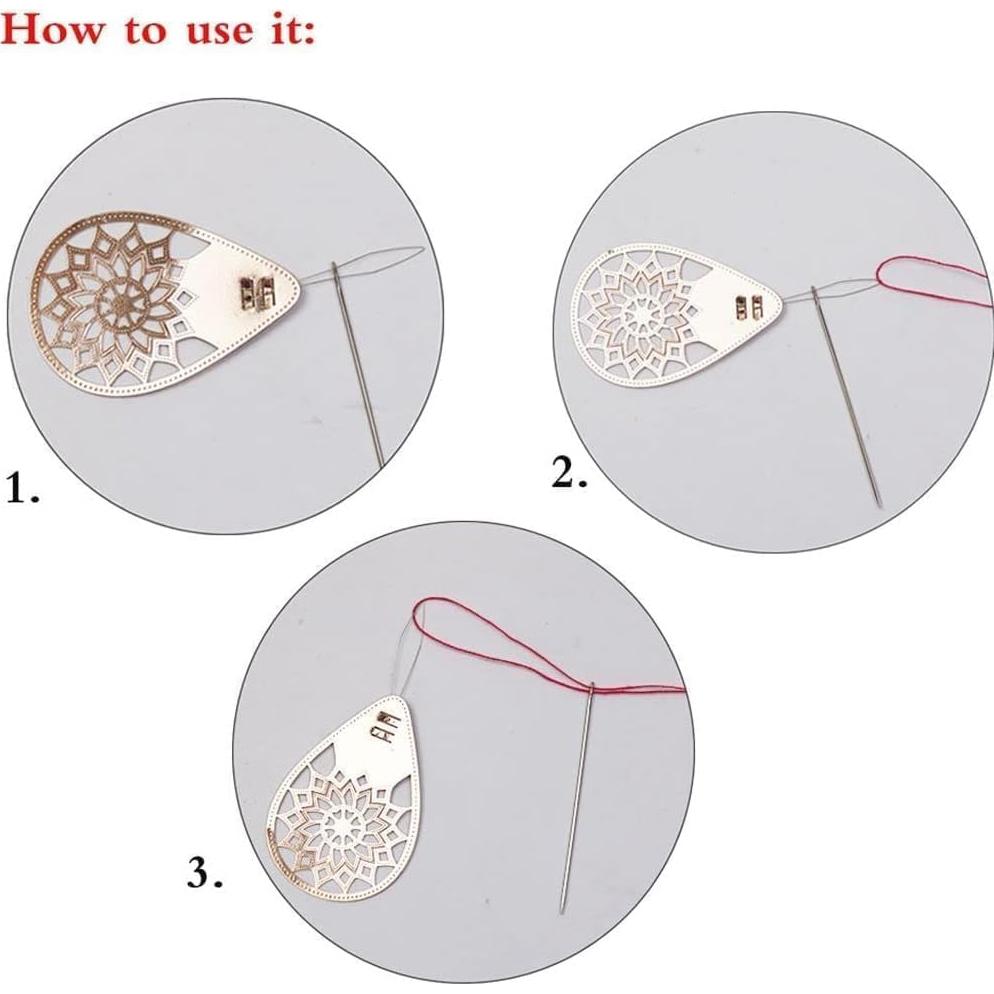 How to use it:

1.

2.

3.