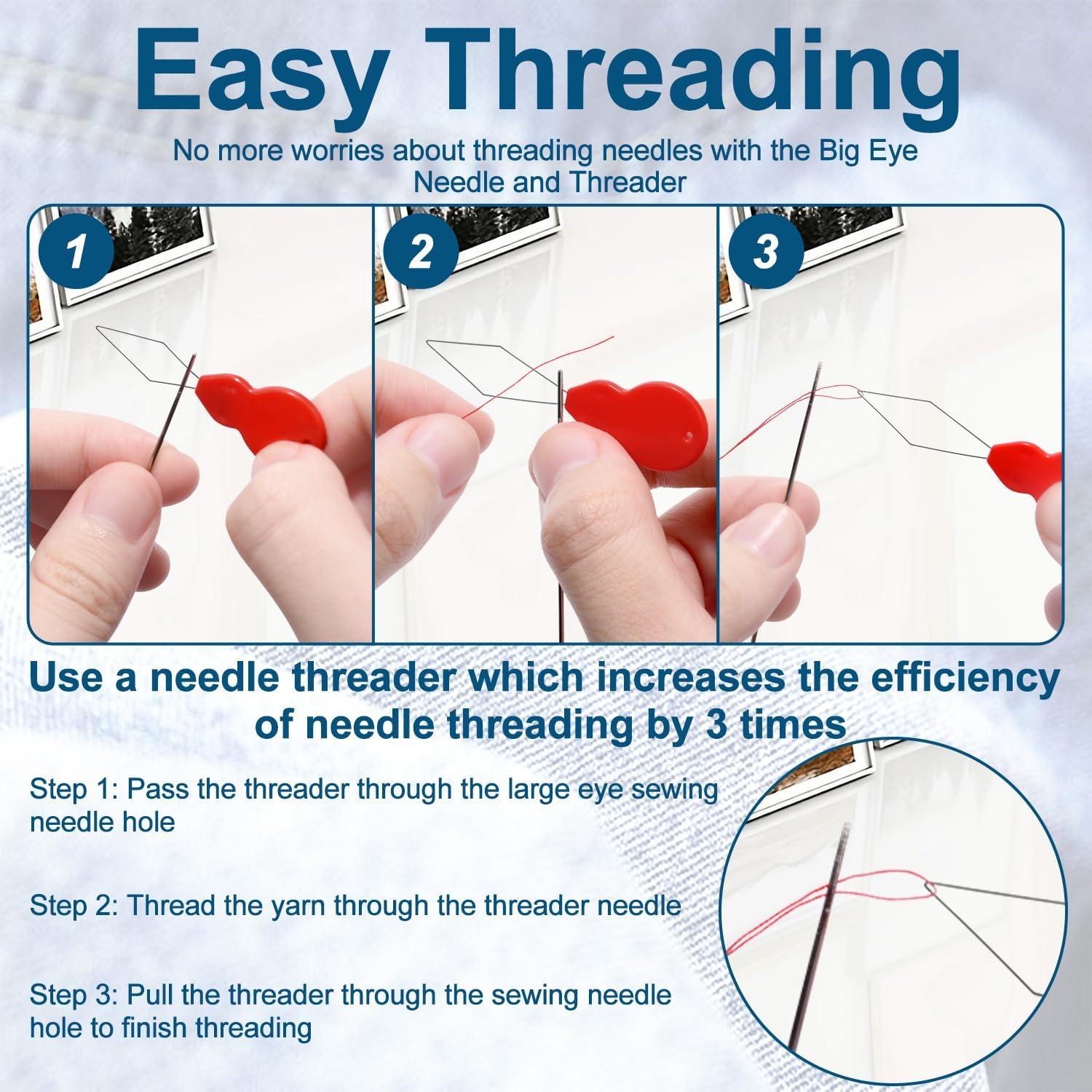 Easy Threading

No more worries about threading needles with the Big Eye Needle and Threader

1

2

3

Use a needle threader which increases the efficiency of needle threading by 3 times

Step 1: Pass the threader through the large eye sewing needle hole

Step 2: Thread the yarn through the threader needle

Step 3: Pull the threader through the sewing needle hole to finish threading