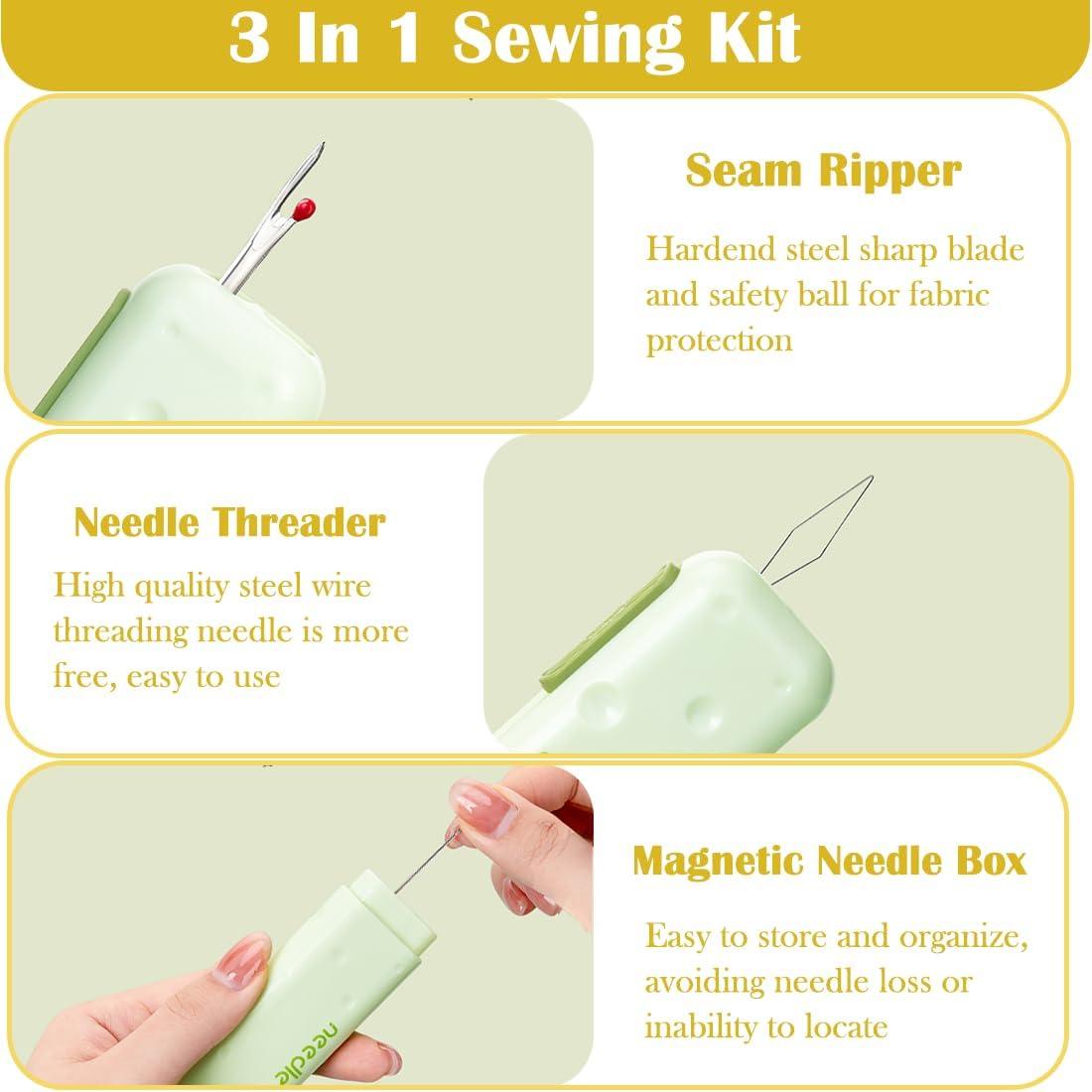 3 In 1 Sewing Kit

Seam Ripper

Hardend steel sharp blade and safety ball for fabric protection

Needle Threader

High quality steel wire threading needle is more free, easy to use

Magnetic Needle Box

Easy to store and organize, avoiding needle loss or inability to locate

needle