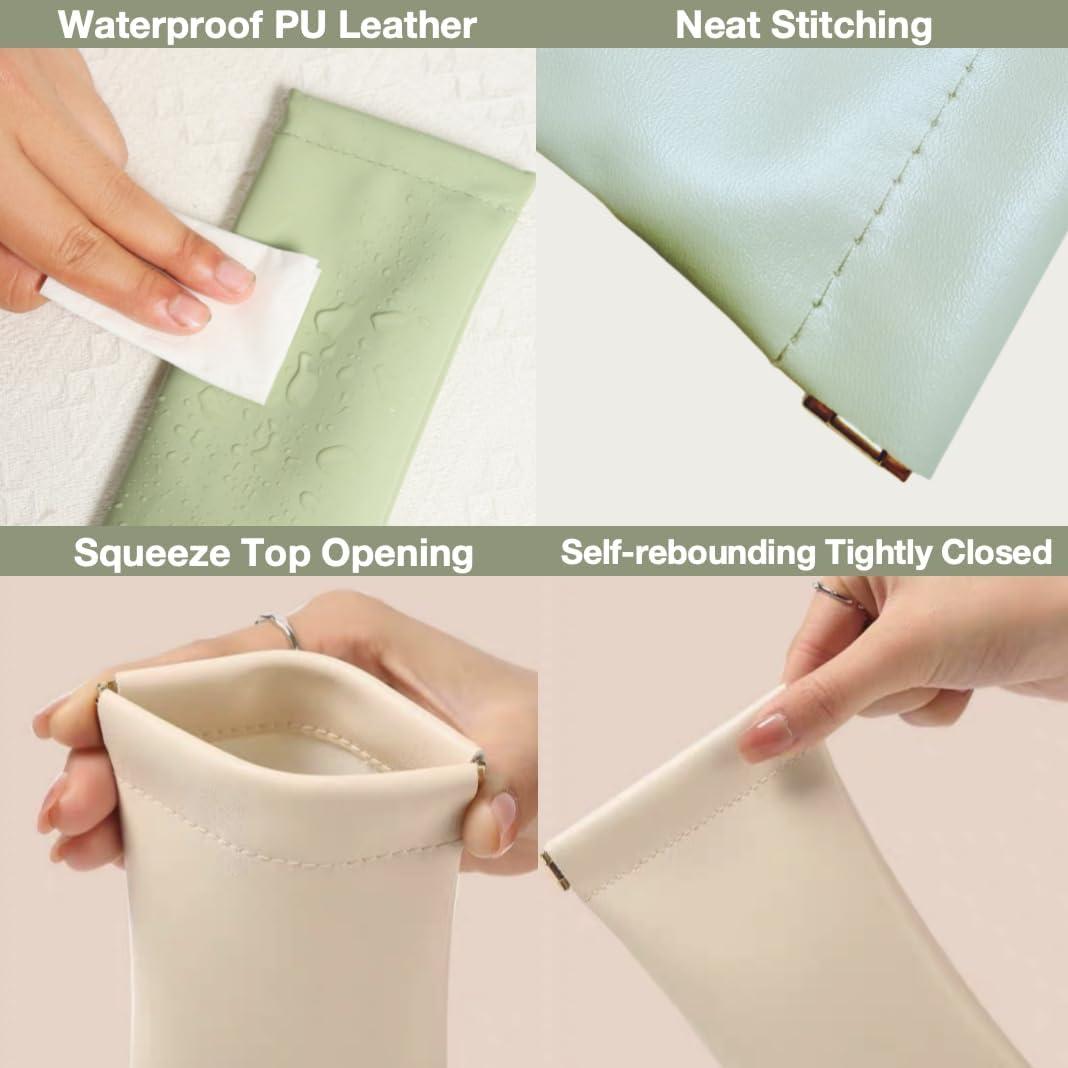 Waterproof PU Leather

Neat Stitching

Squeeze Top Opening

Self-rebounding Tightly Closed