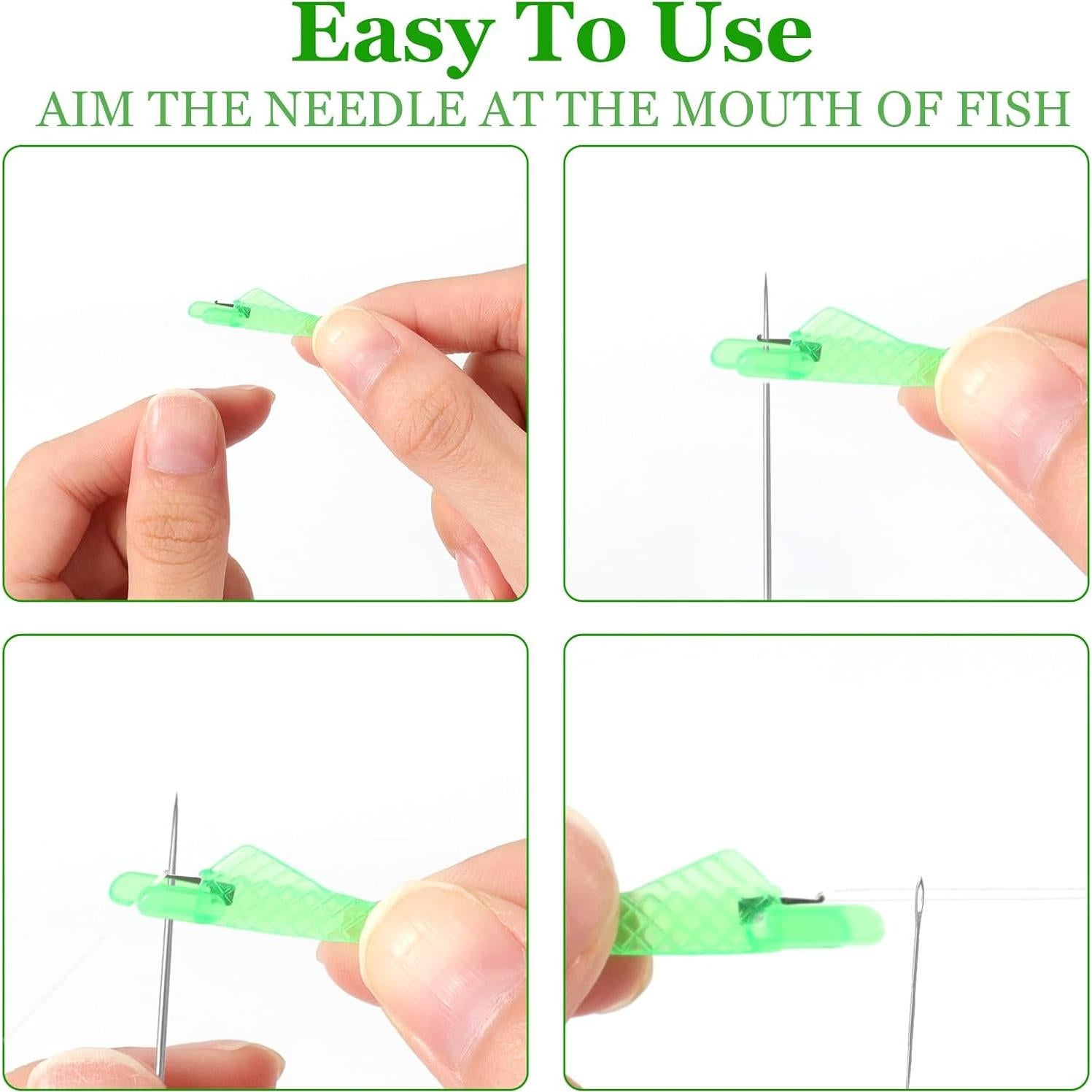 Easy To Use
AIM THE NEEDLE AT THE MOUTH OF FISH