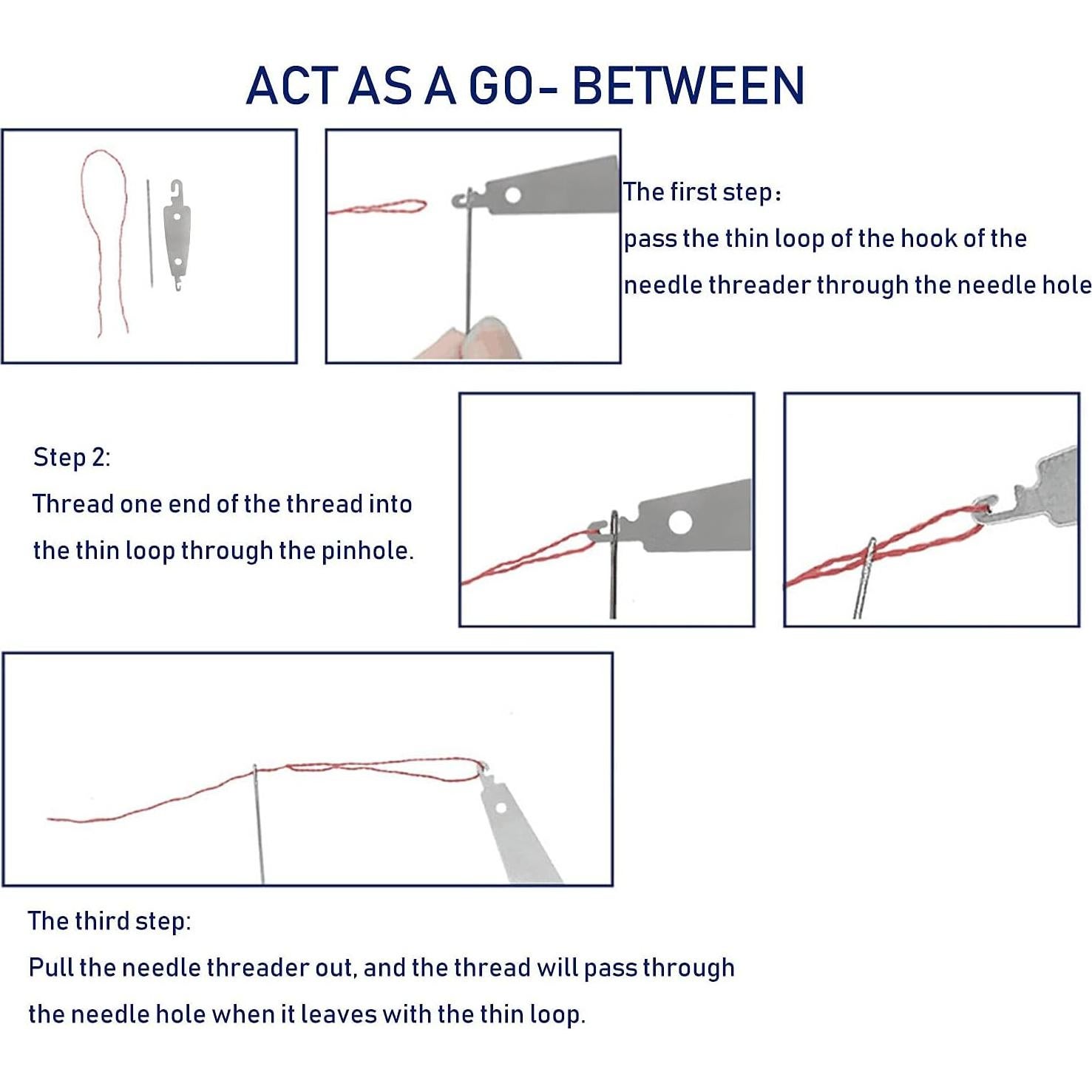 ACT AS A GO- BETWEEN

The first step:
pass the thin loop of the hook of the needle threader through the needle hole

Step 2:
Thread one end of the thread into the thin loop through the pinhole.

The third step:
Pull the needle threader out, and the thread will pass through the needle hole when it leaves with the thin loop.