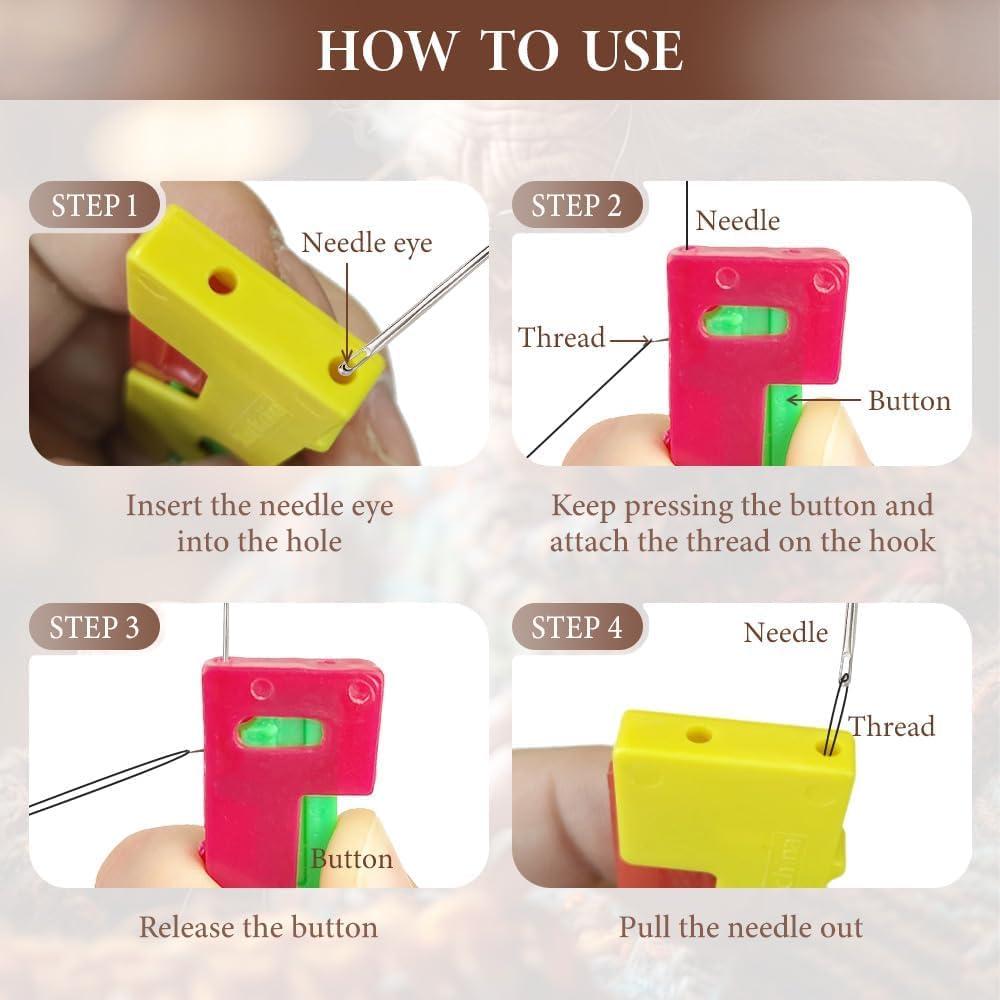 HOW TO USE

STEP 1

Needle eye

Insert the needle eye into the hole

STEP 2

Needle

Thread

Button

Keep pressing the button and attach the thread on the hook

STEP 3

Button

Release the button

STEP 4

Needle

Thread

Pull the needle out