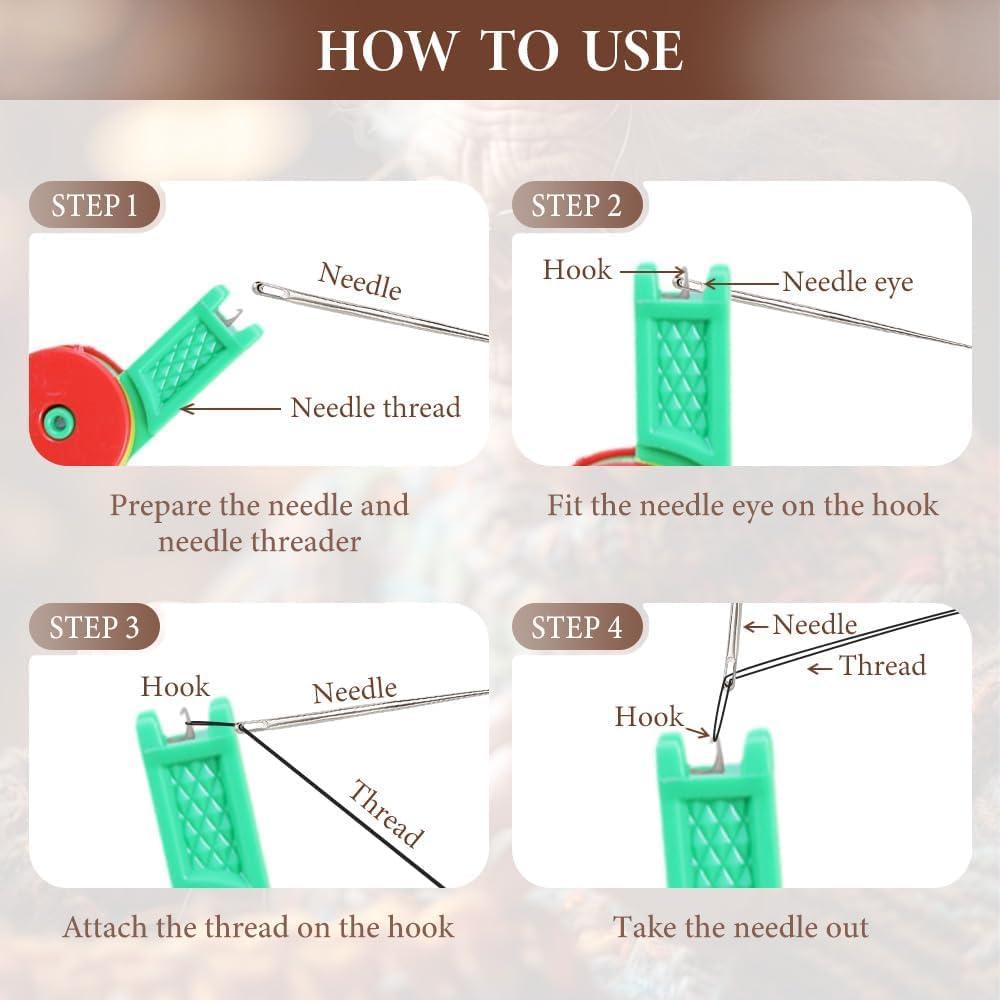 HOW TO USE

STEP 1

Needle

Needle thread

Prepare the needle and needle threader

STEP 2

Hook

Needle eye

Fit the needle eye on the hook

STEP 3

Hook

Needle

Thread

Attach the thread on the hook

STEP 4

Needle

Thread

Hook

Take the needle out