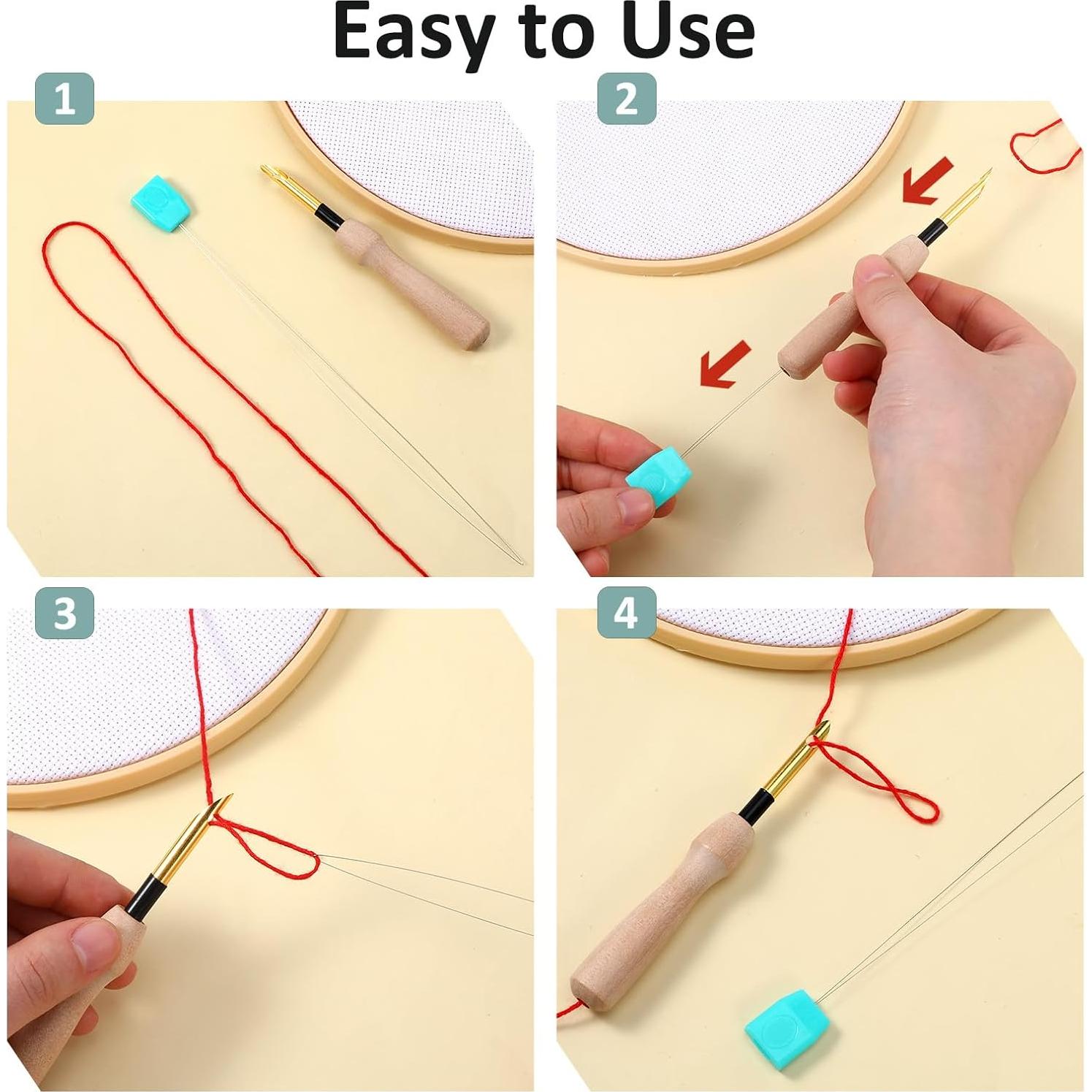 Easy to Use

1

2

3

4