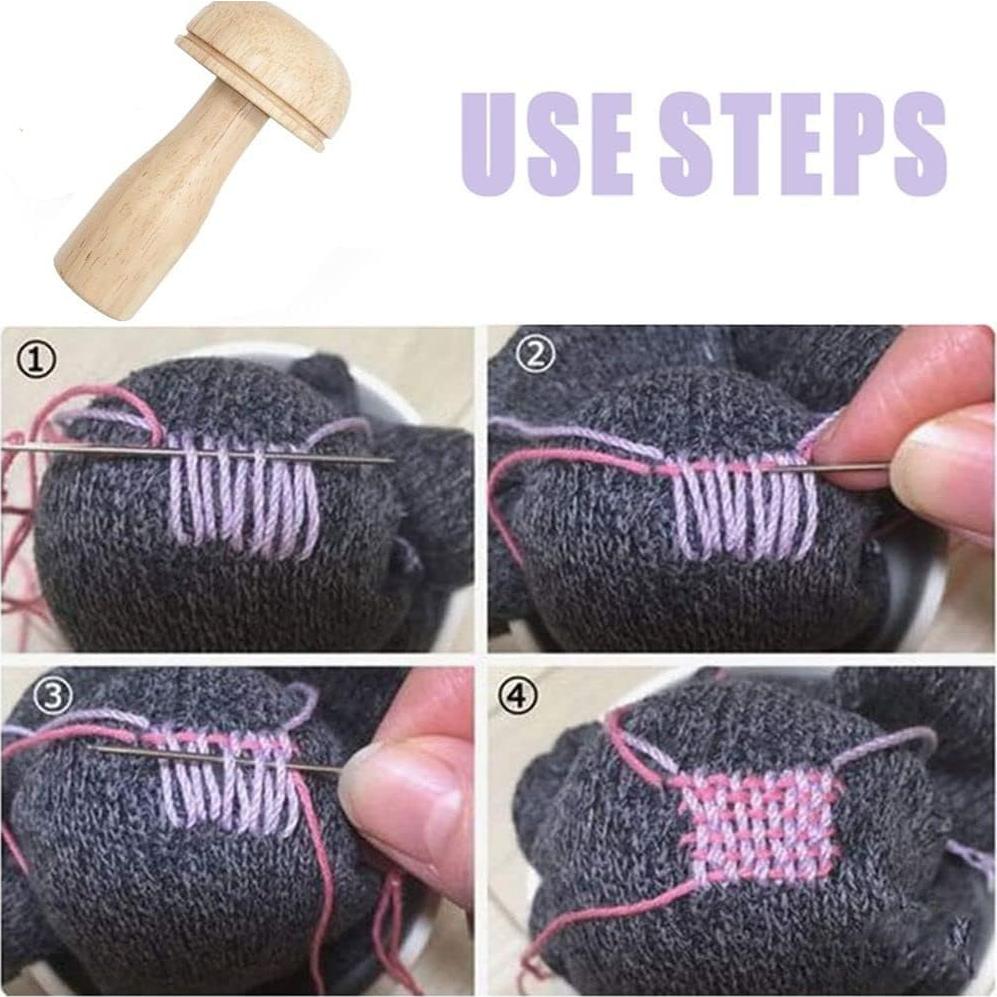 USE STEPS

①

②

③

④