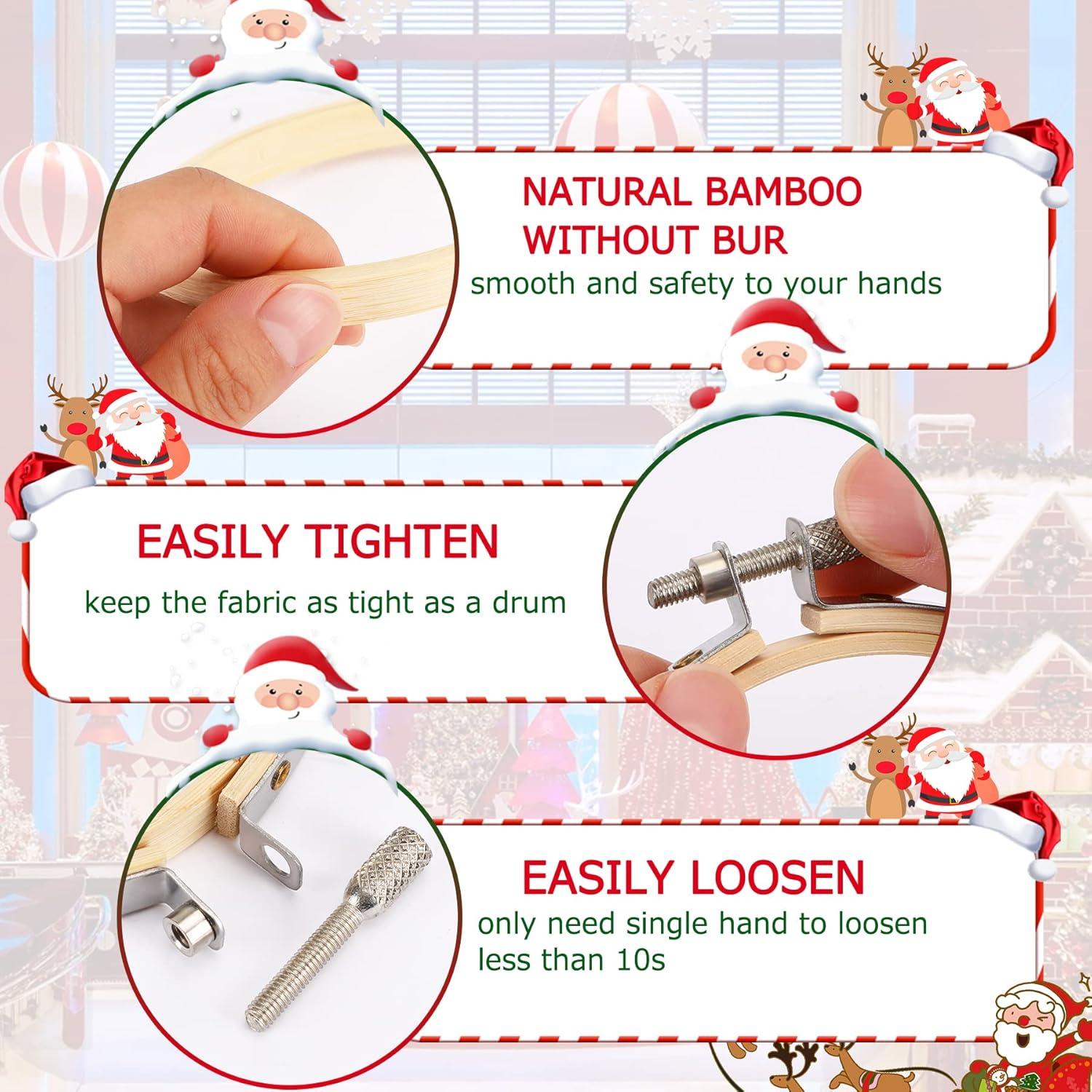 NATURAL BAMBOO WITHOUT BUR
smooth and safety to your hands

EASILY TIGHTEN
keep the fabric as tight as a drum

EASILY LOOSEN
only need single hand to loosen less than 10s