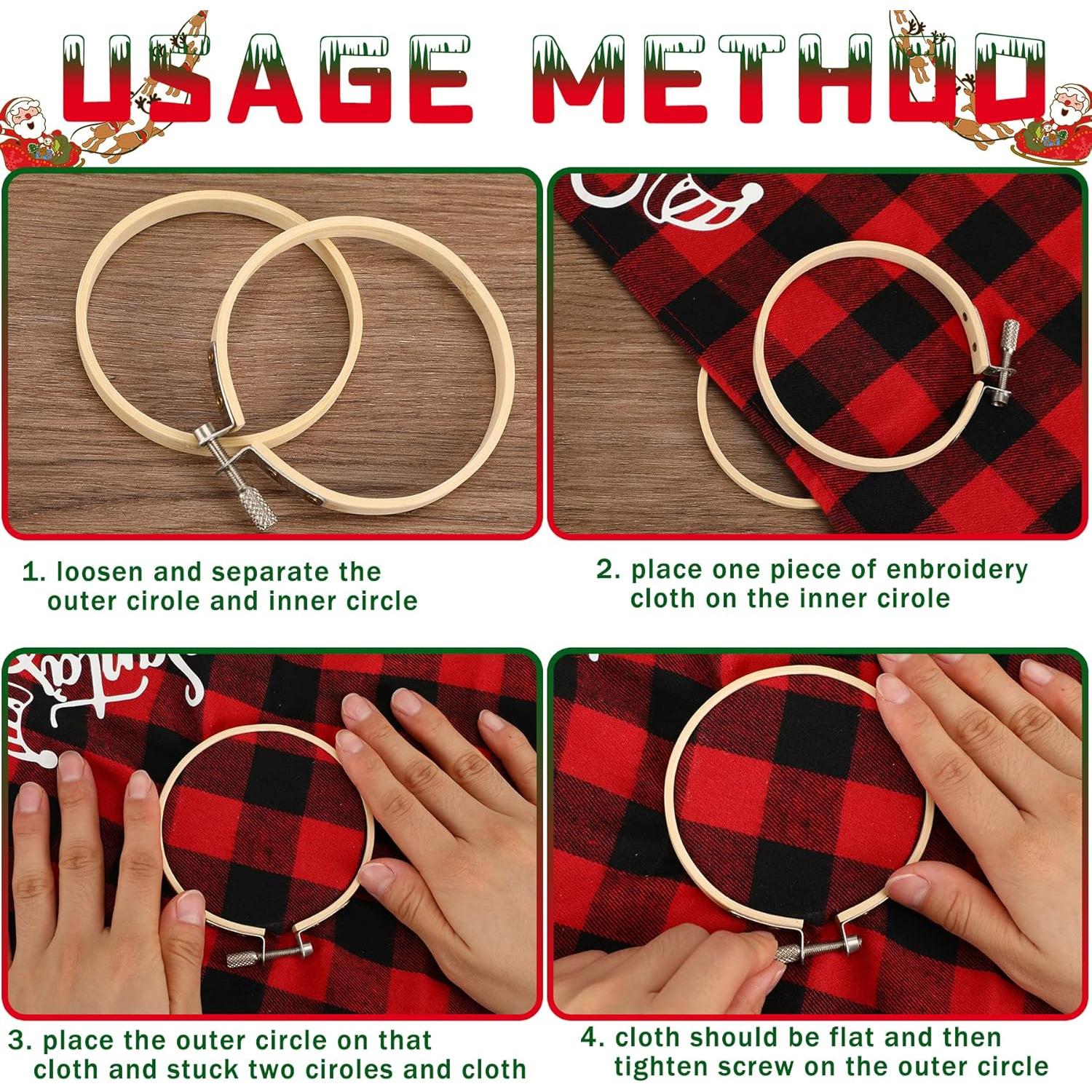 USAGE METHOD

1. loosen and separate the outer cirole and inner circle

2. place one piece of enbroidery cloth on the inner cirole

3. place the outer circle on that cloth and stuck two ciroles and cloth

4. cloth should be flat and then tighten screw on the outer circle