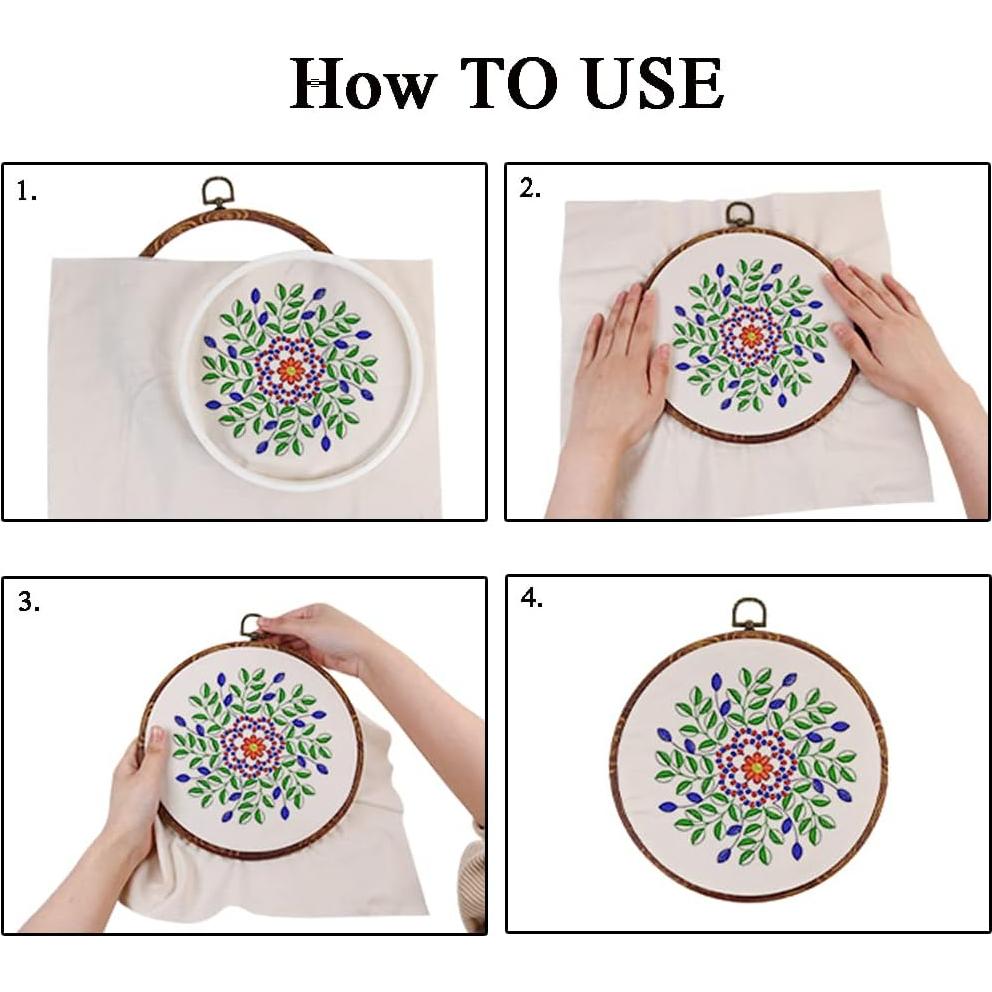 How TO USE

1.

2.

3.

4.