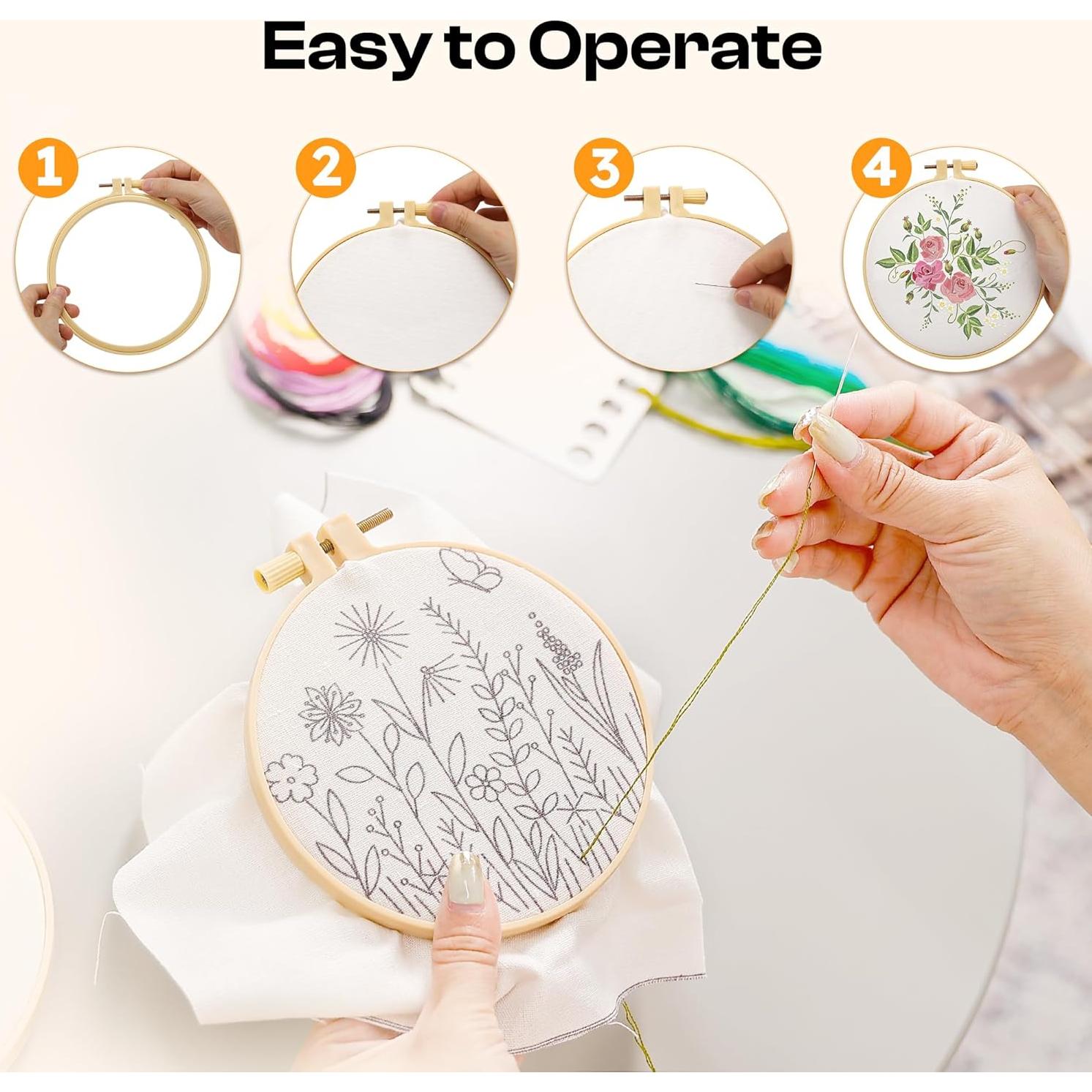 Easy to Operate

1

2

3

4