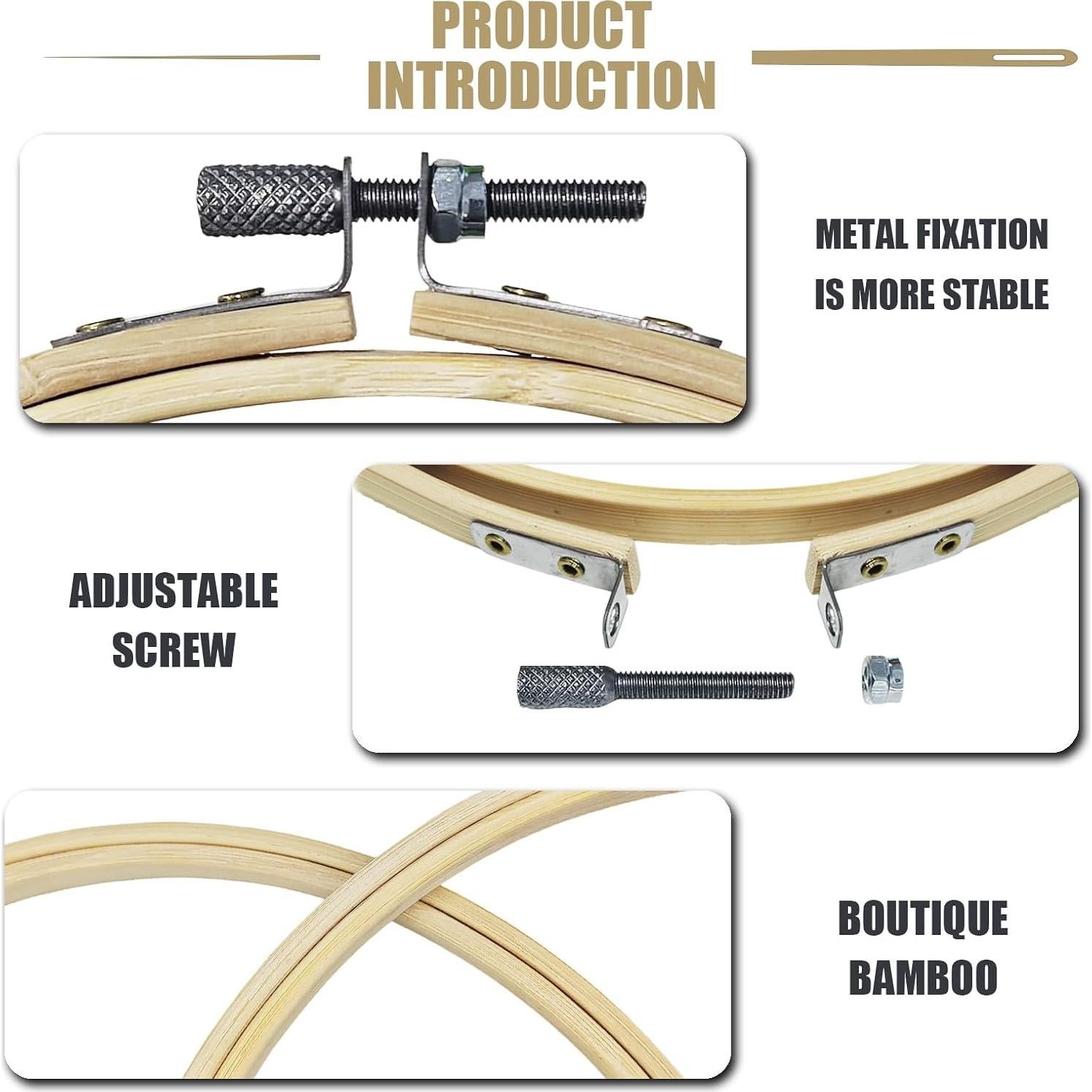 PRODUCT INTRODUCTION

METAL FIXATION IS MORE STABLE

ADJUSTABLE SCREW

BOUTIQUE BAMBOO