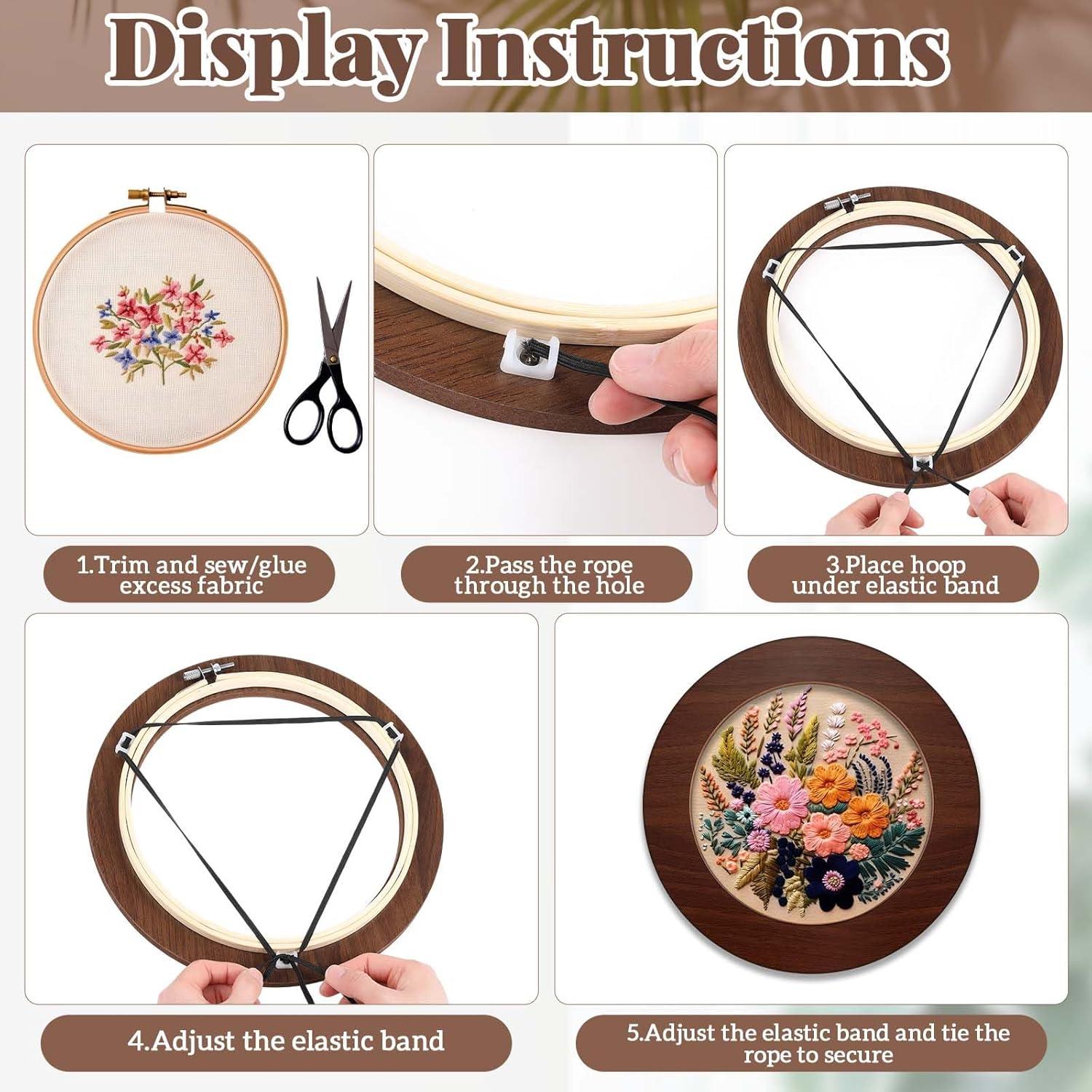 Display Instructions

1.Trim and sew/glue excess fabric

2.Pass the rope through the hole

3.Place hoop under elastic band

4.Adjust the elastic band

5.Adjust the elastic band and tie the rope to secure