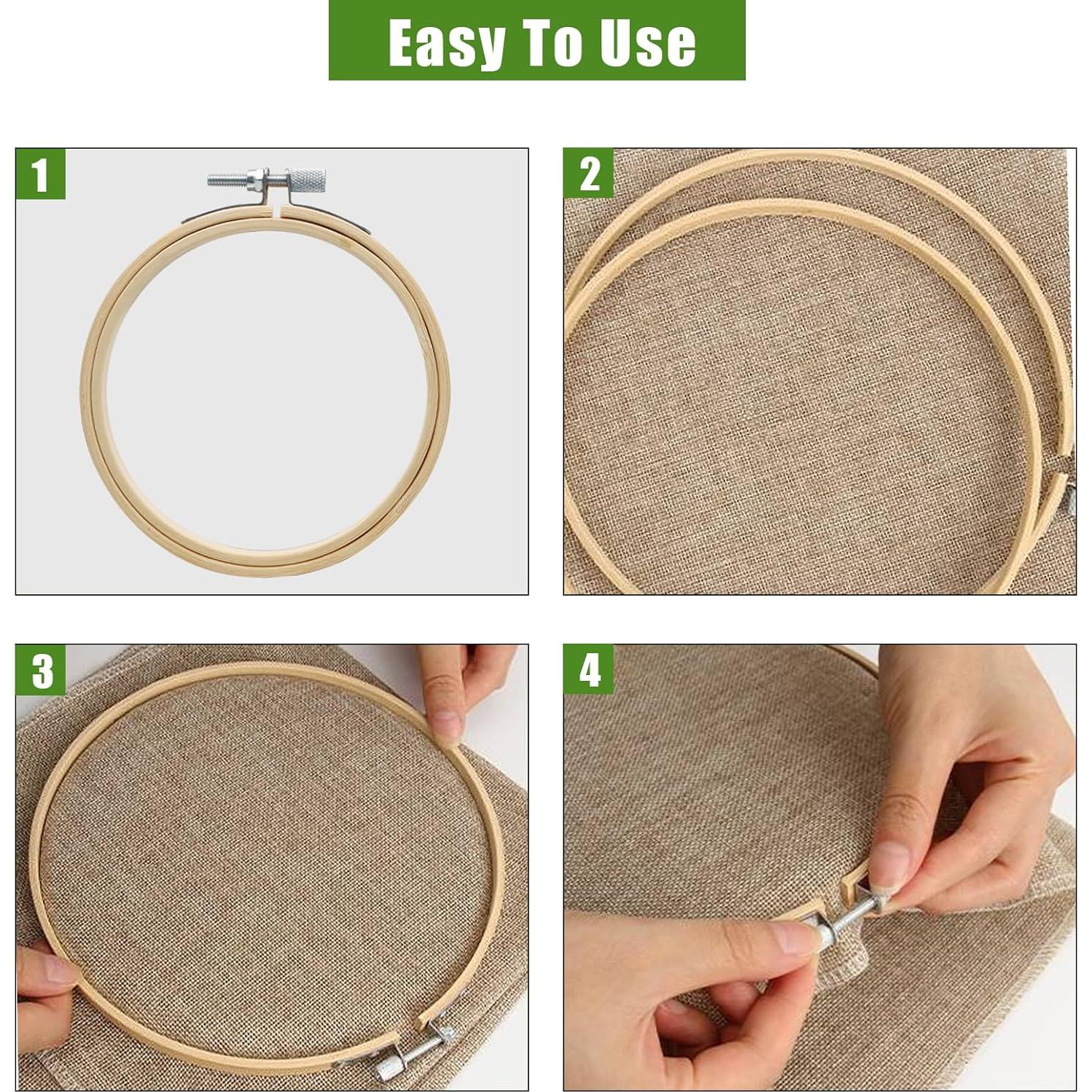 Easy To Use

1

2

3

4