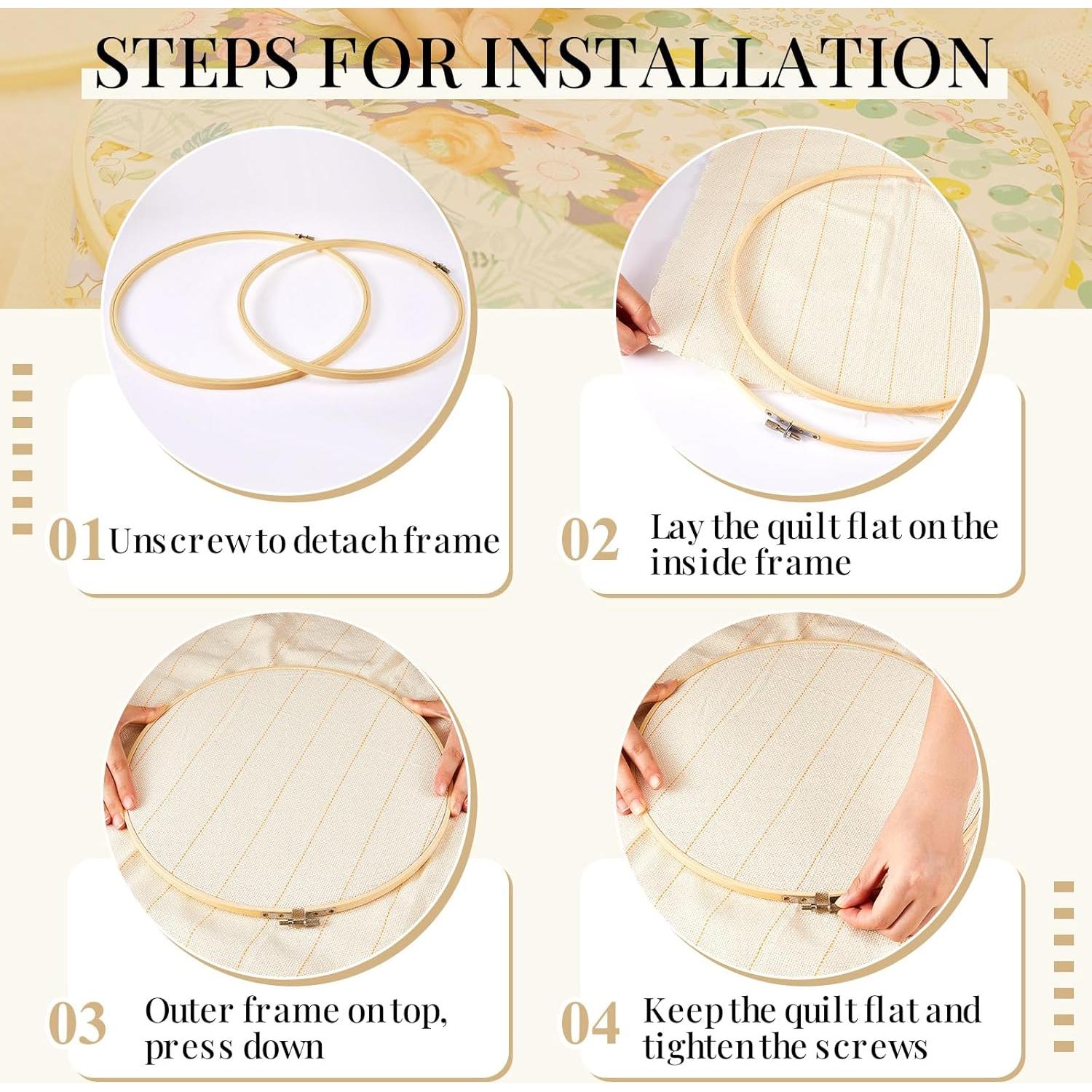 STEPS FOR INSTALLATION

01 Unscrew to detach frame

02 Lay the quilt flat on the inside frame

03 Outer frame on top, press down

04 Keep the quilt flat and tighten the screws