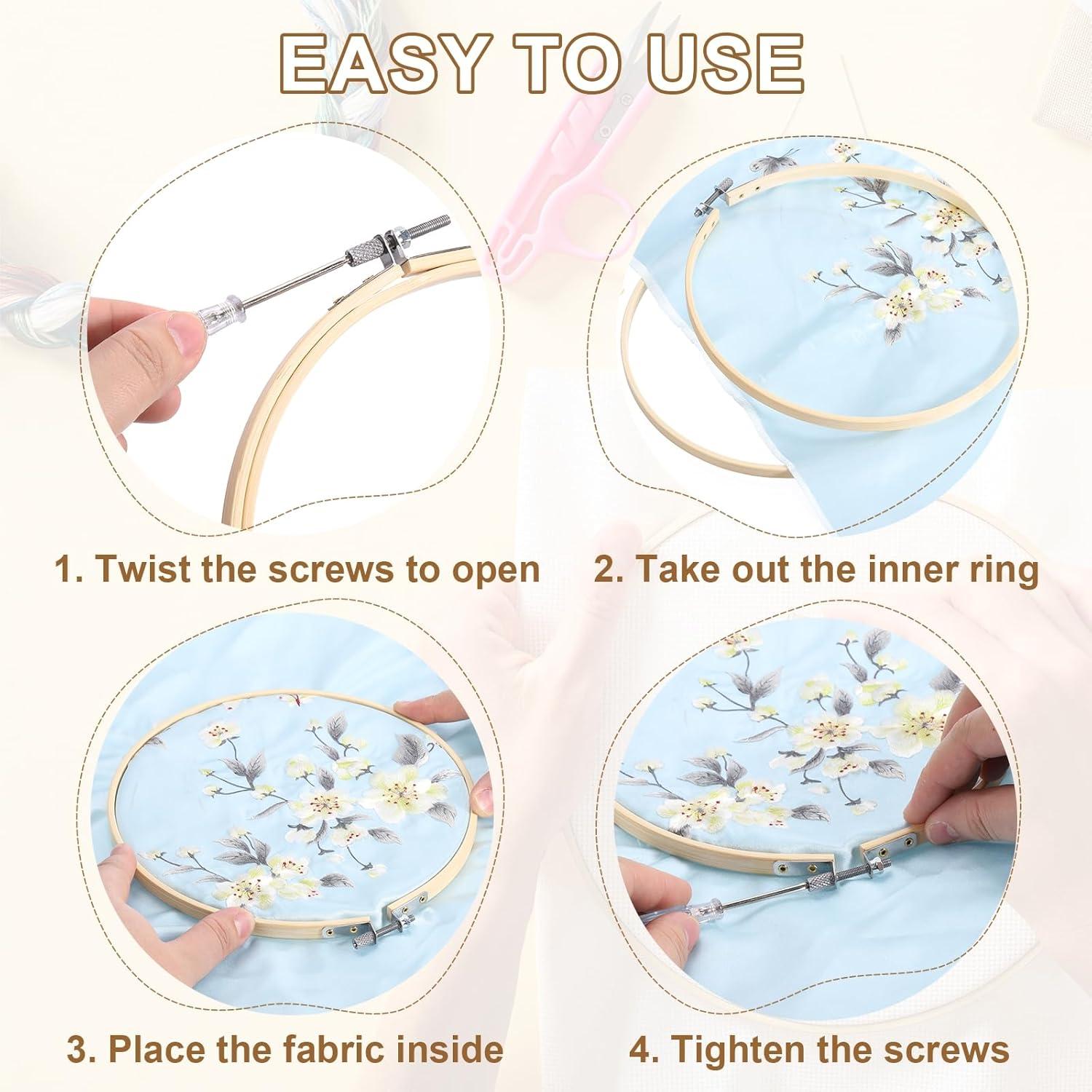 EASY TO USE

1. Twist the screws to open

2. Take out the inner ring

3. Place the fabric inside

4. Tighten the screws