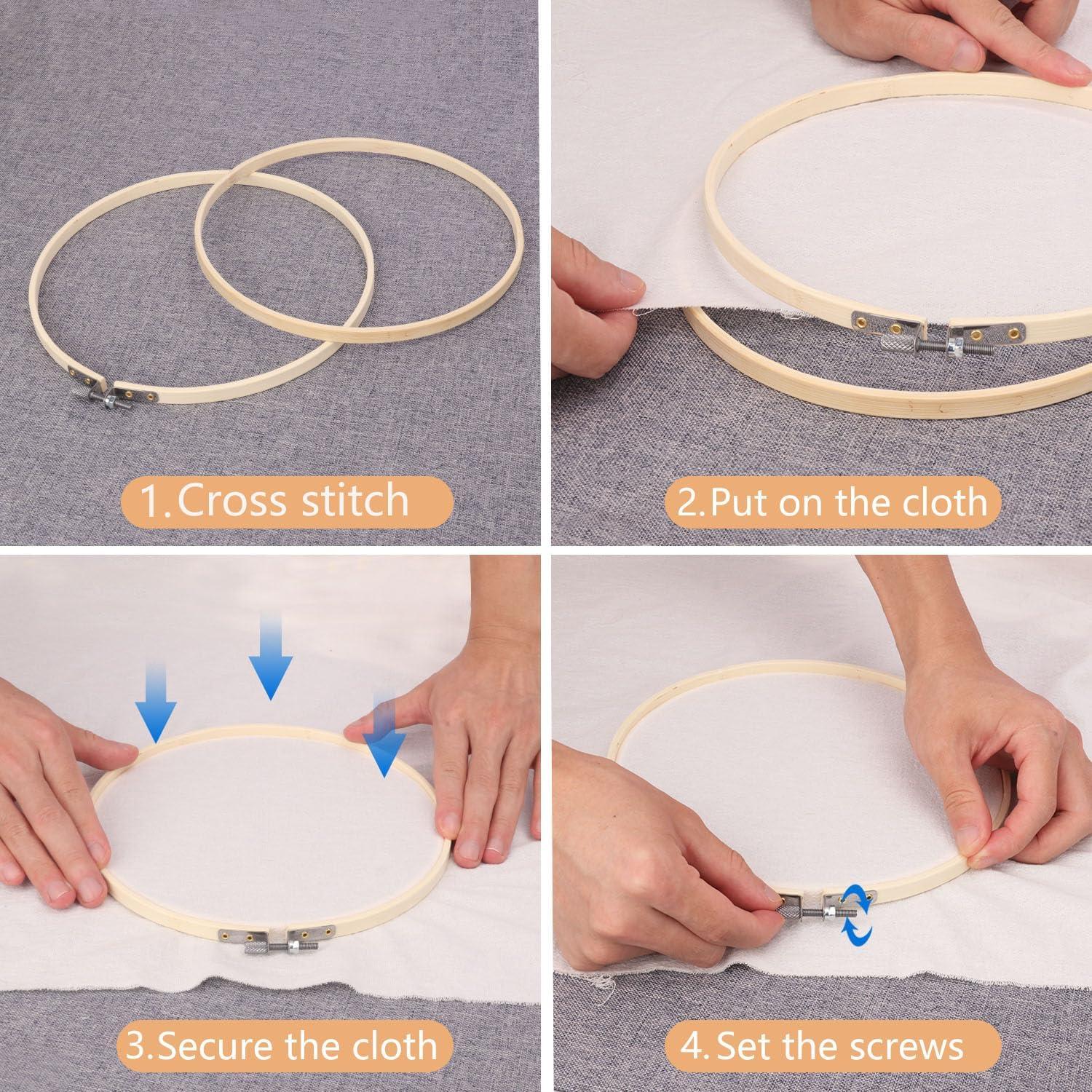 1.Cross stitch

2.Put on the cloth

3.Secure the cloth

4.Set the screws