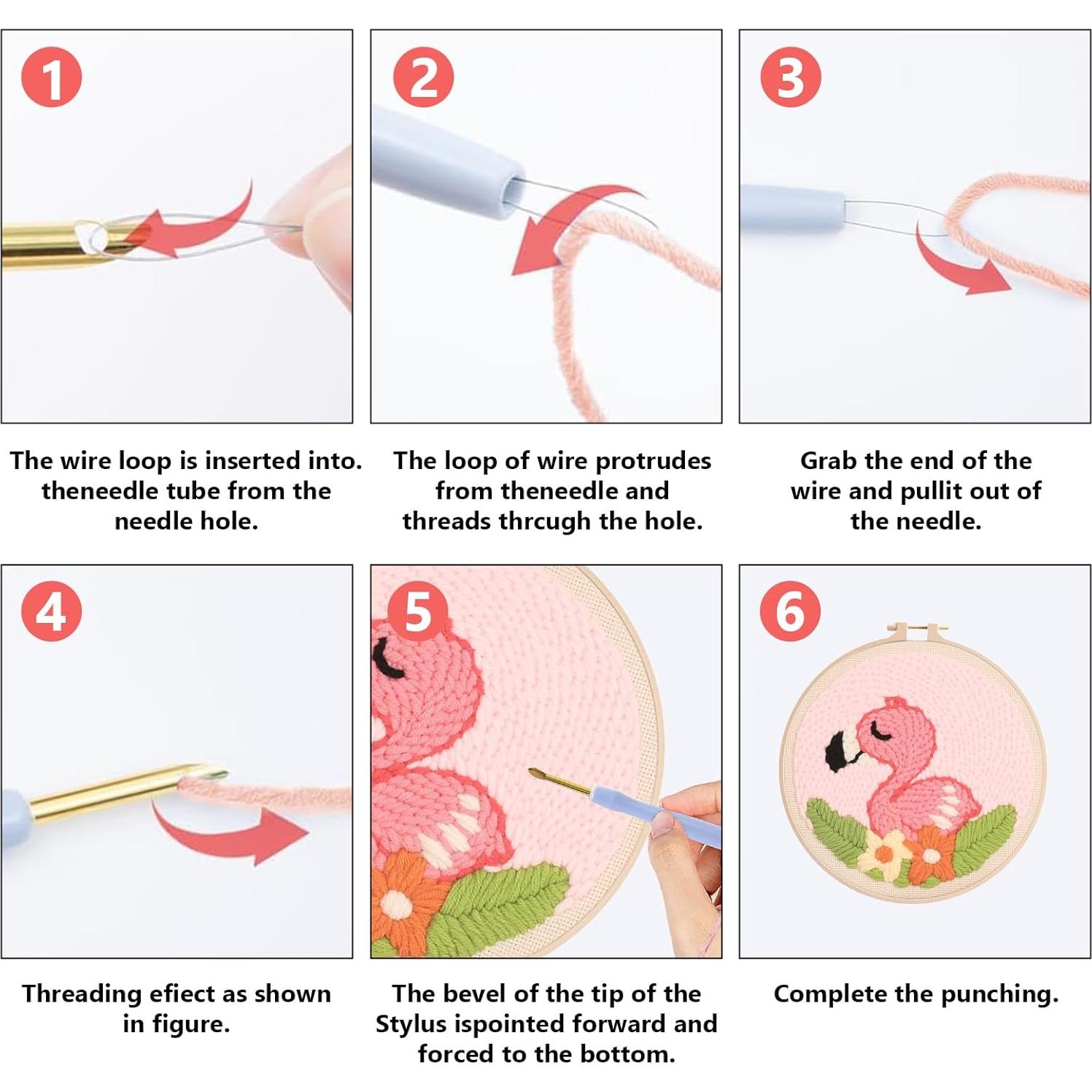 1

The wire loop is inserted into. theneedle tube from the needle hole.

2

The loop of wire protrudes from theneedle and threads thrcugh the hole.

3

Grab the end of the wire and pullit out of the needle.

4

Threading efiect as shown in figure.

5

The bevel of the tip of the Stylus ispointed forward and forced to the bottom.

6

Complete the punching.